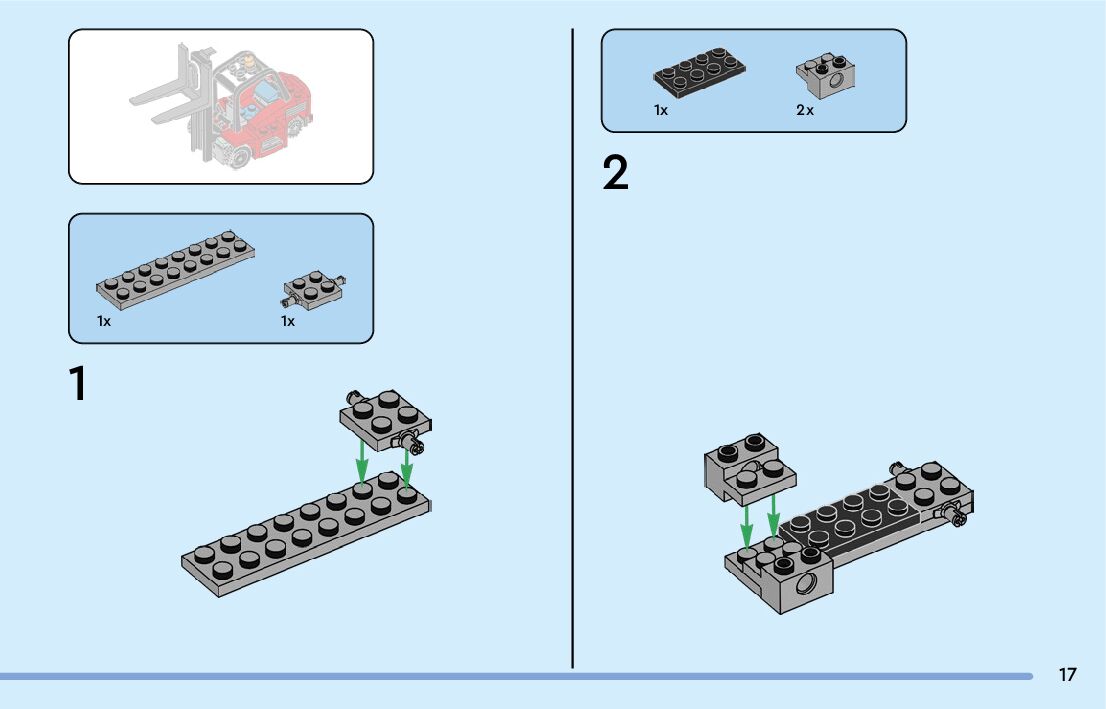 1x

1x

1

1x

2x

2

17