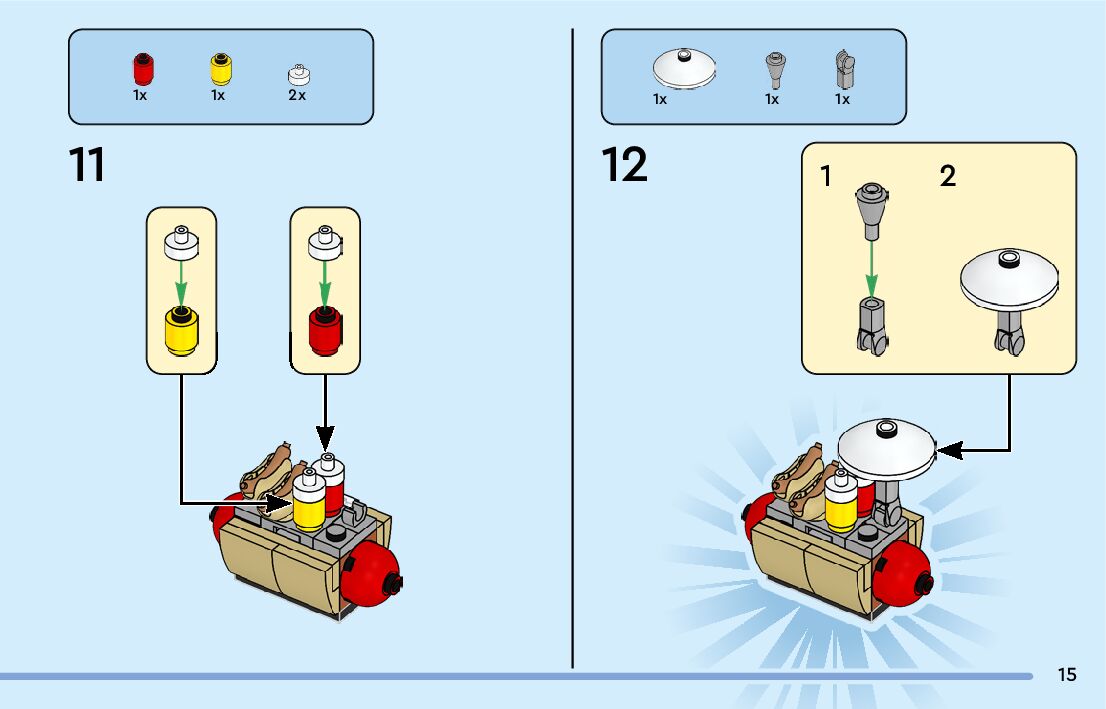 1x 1x 2x

11

1x 1x 1x

12

1

2

15