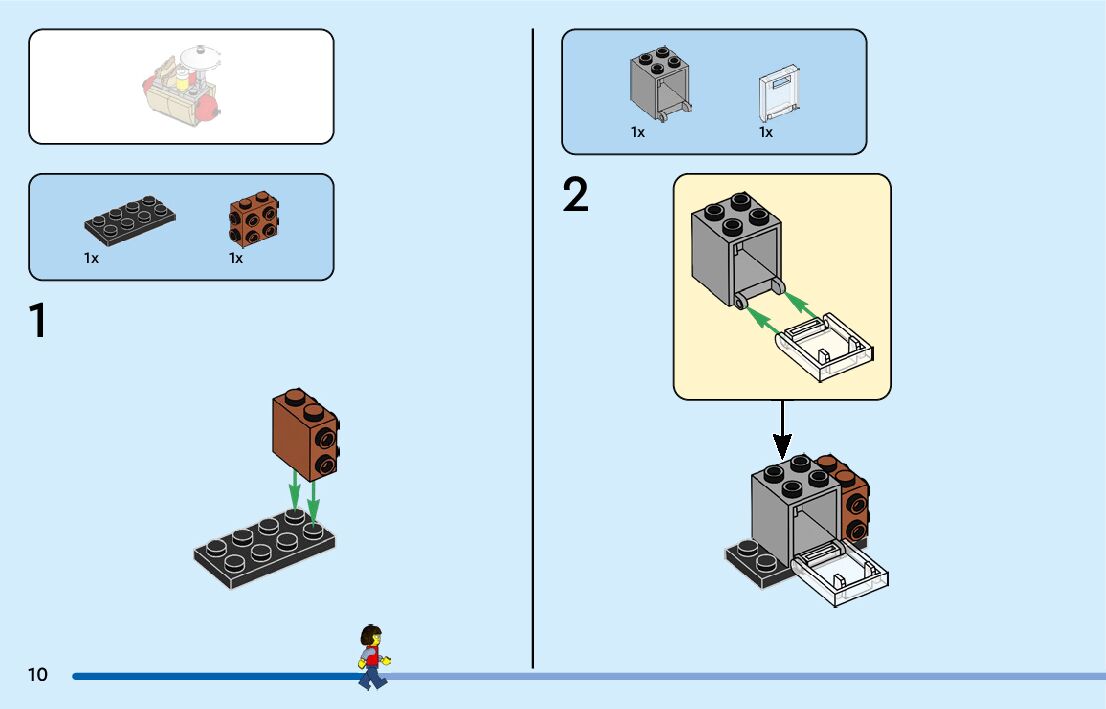 1x
1x

1

1x
1x

2

10