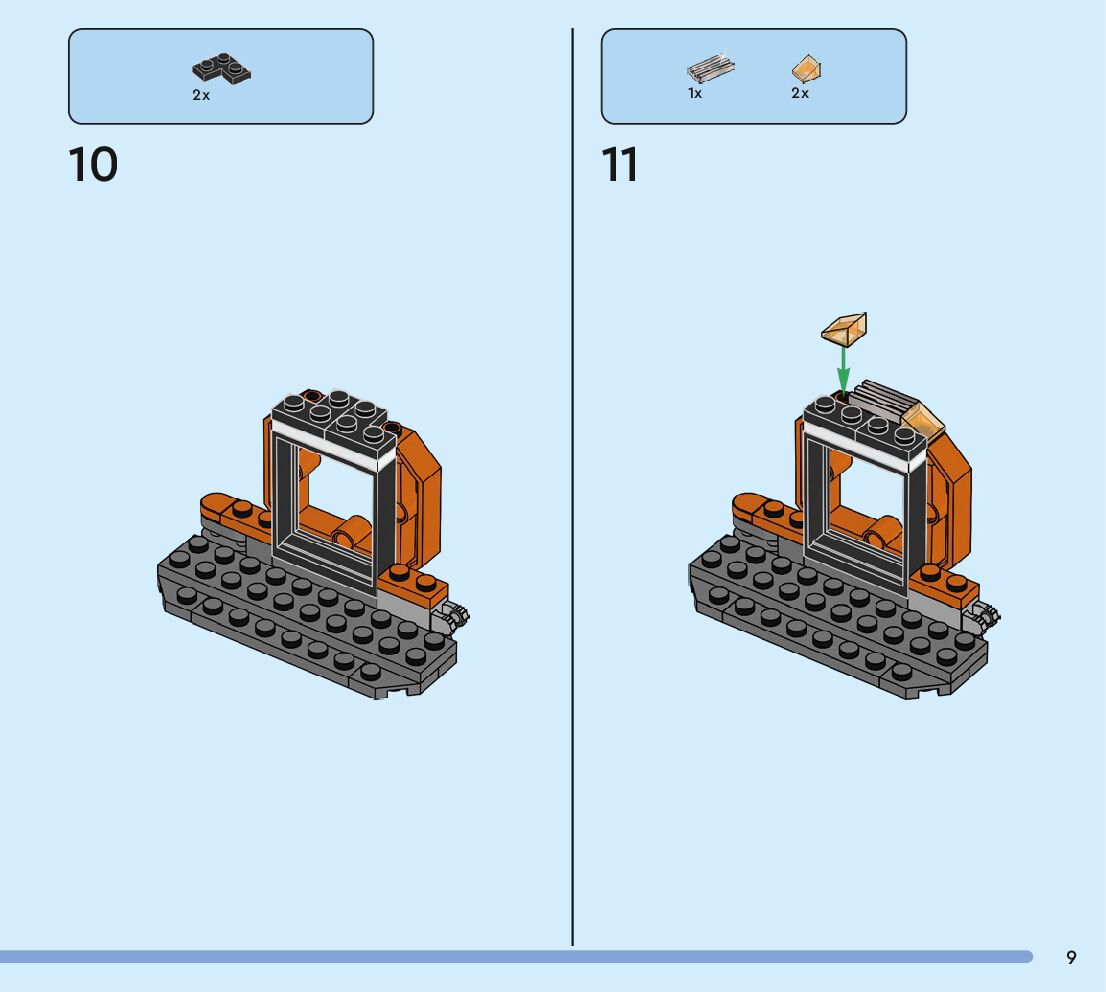 2x

10

1x 2x

11

9