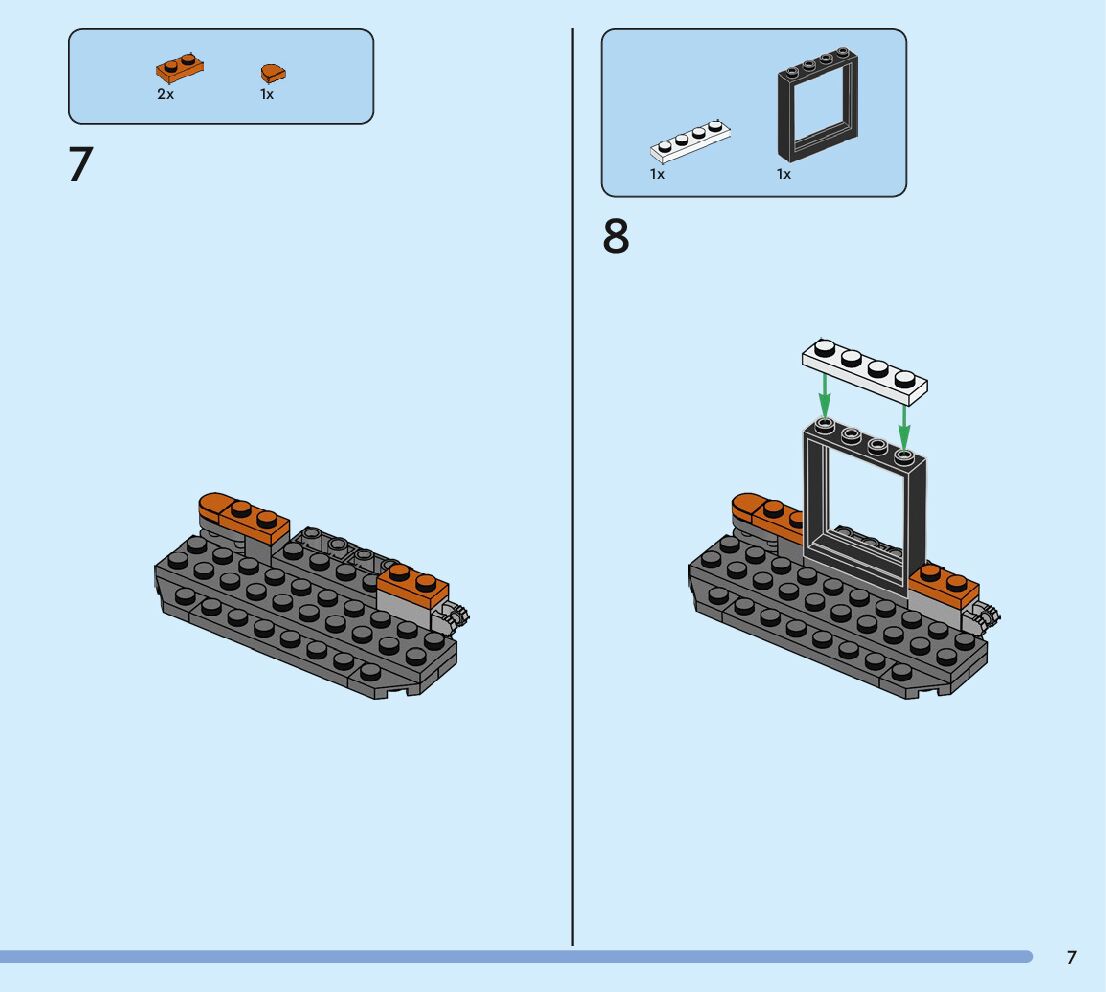 2x 1x

7

1x 1x

8

7