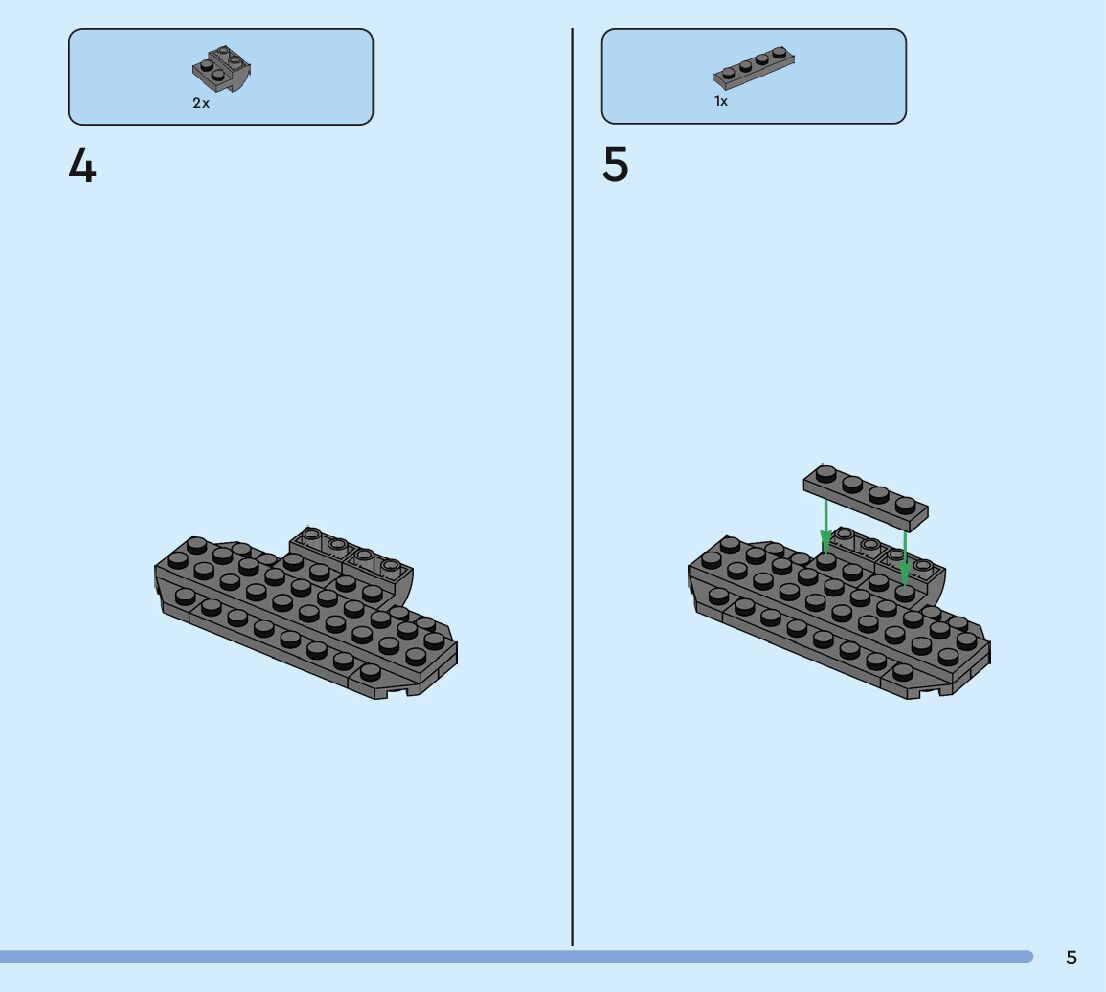 2x

4

1x

5

5