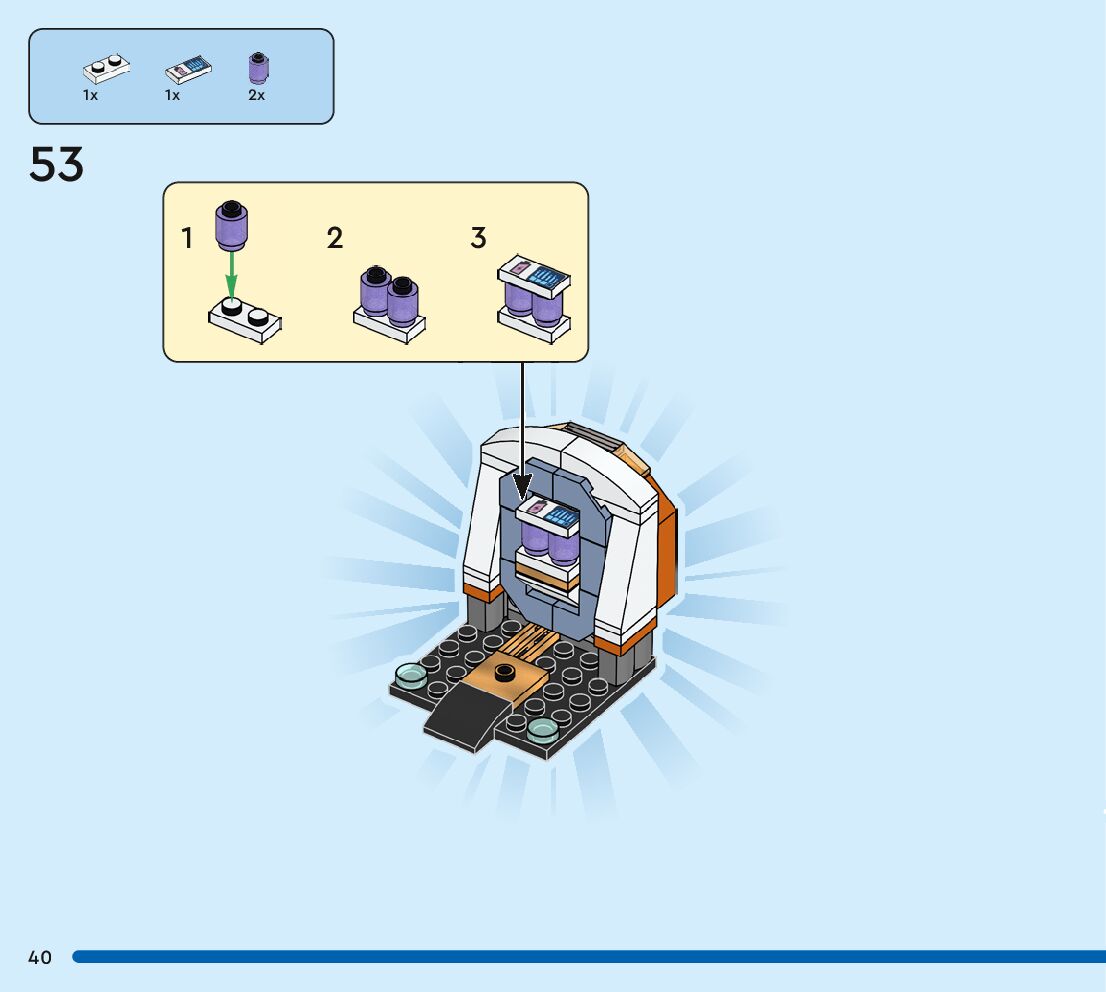 1x 1x 2x

53

1

2

3

40