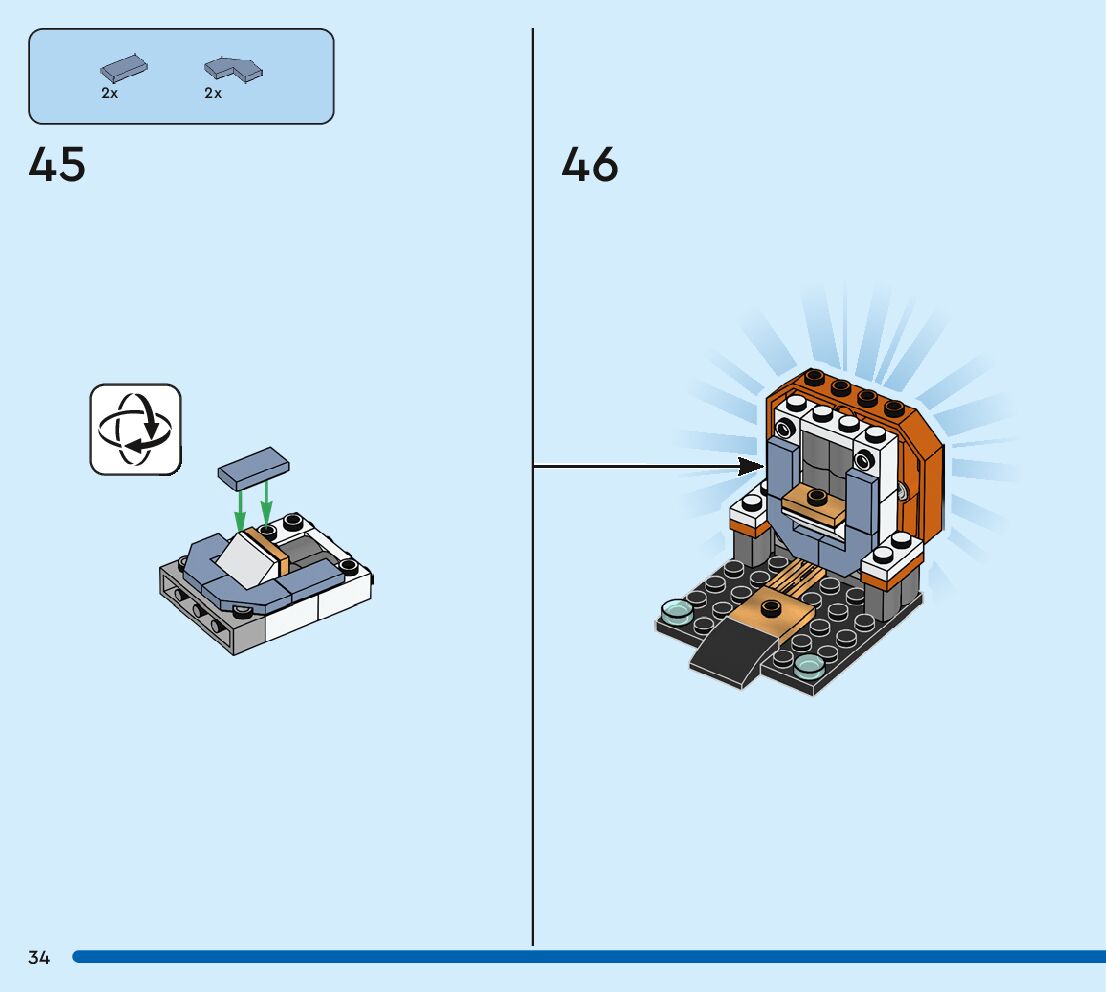 2x 2x

45

46

34