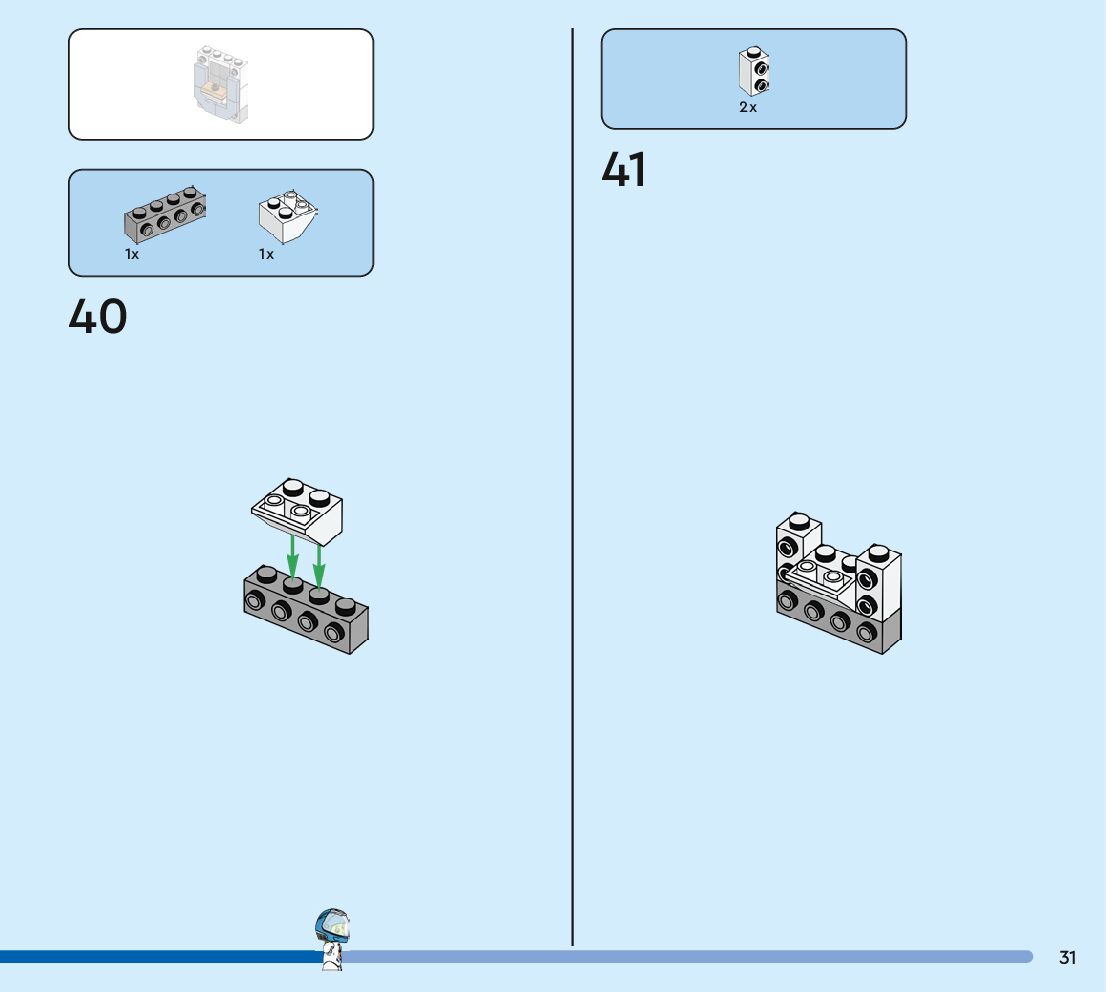 1x 1x

40

2x

41

31