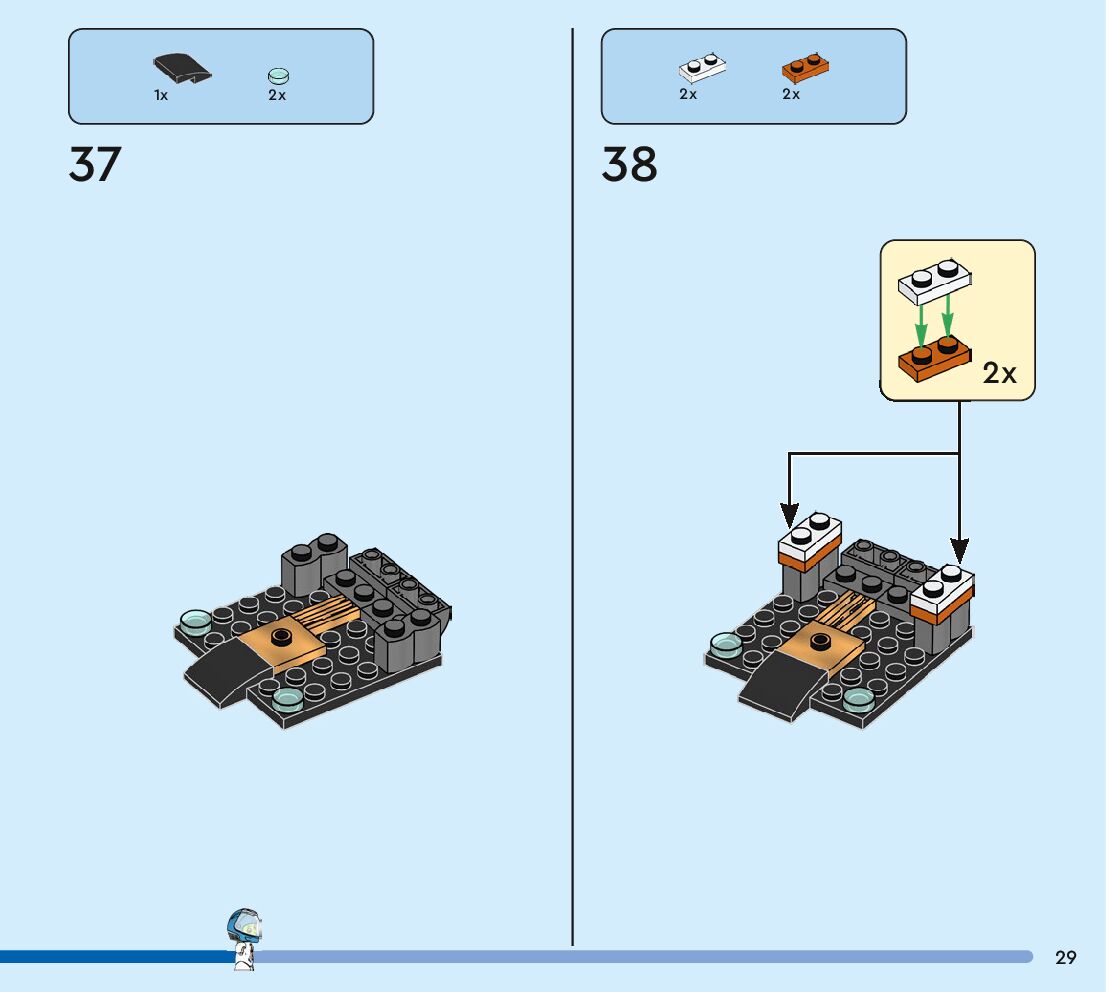 1x 2x

37

2x 2x

38

2x

29