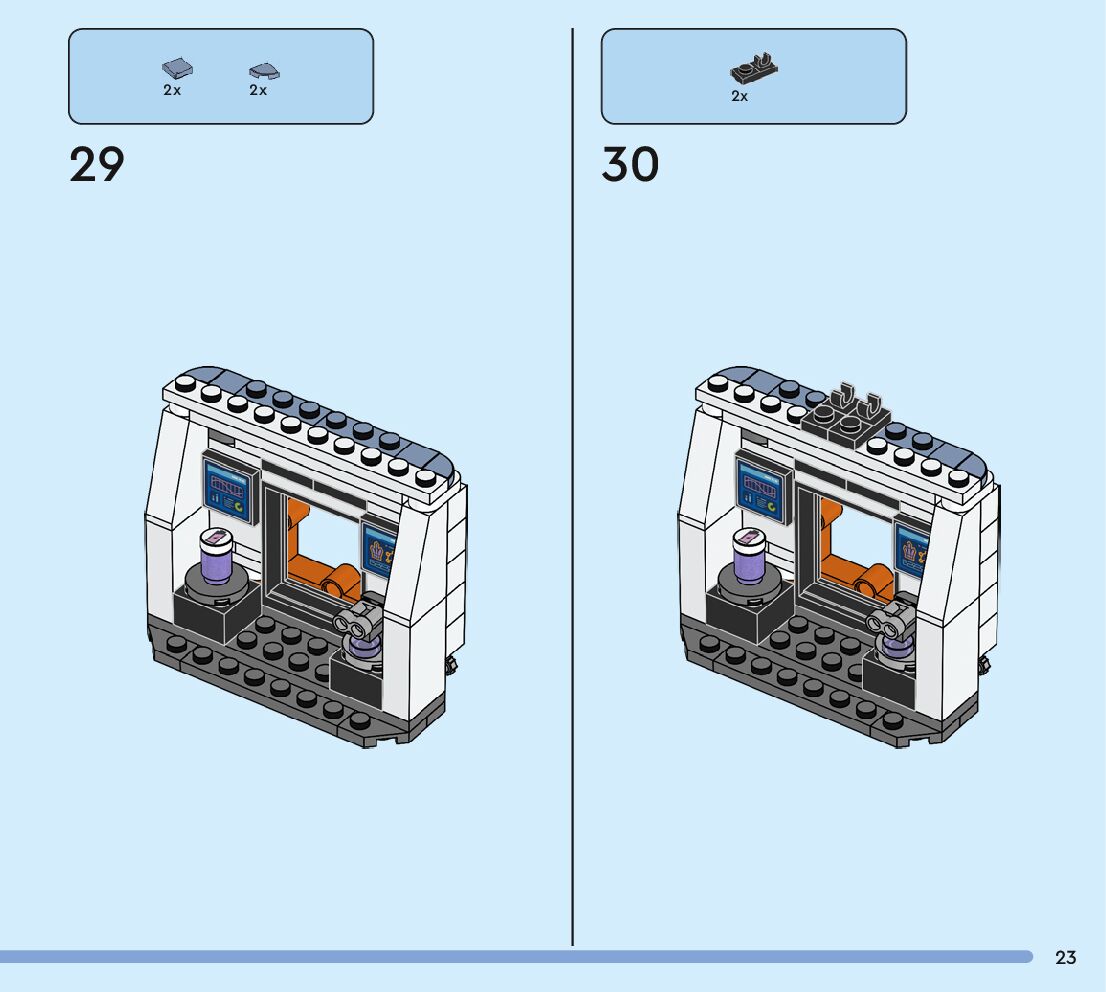 2x 2x

29

2x

30

23