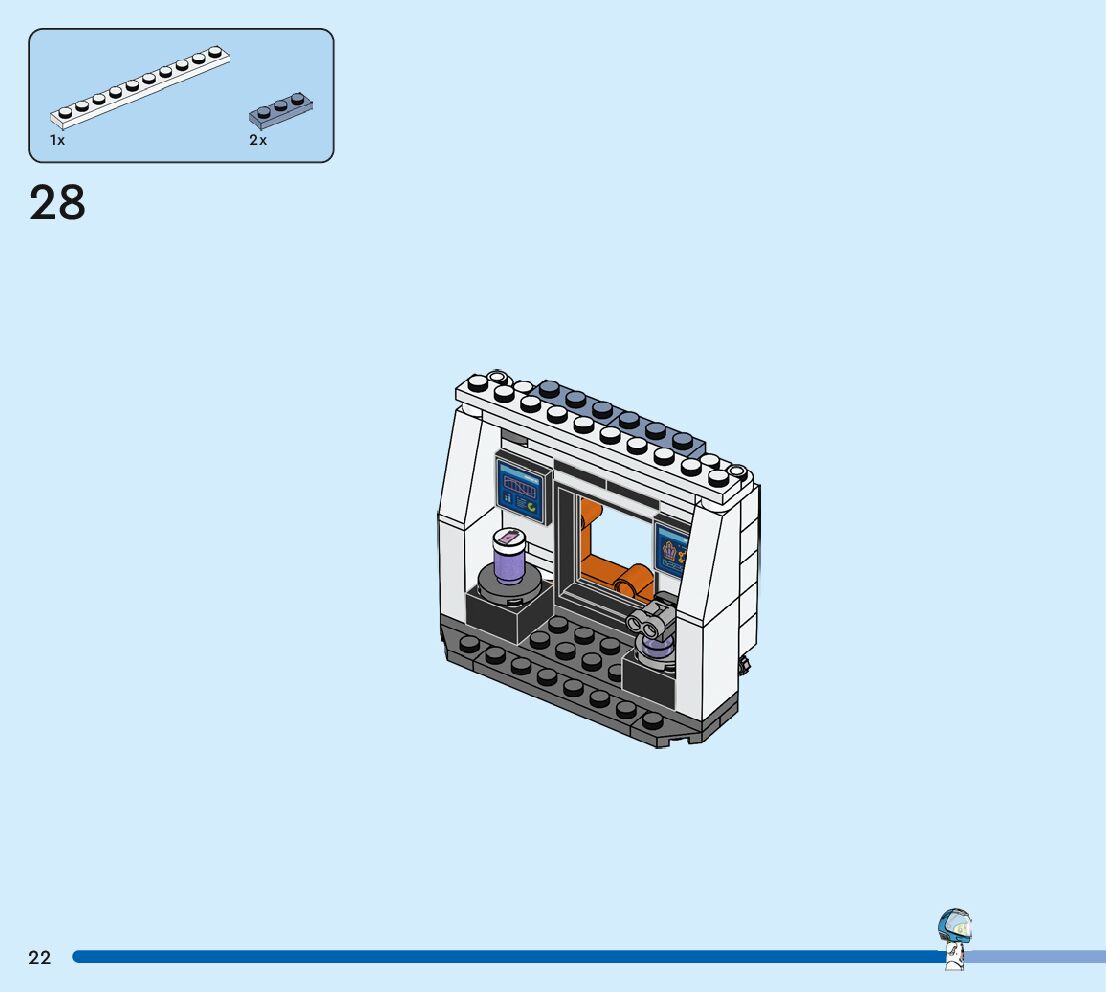 1x
2x

28

22