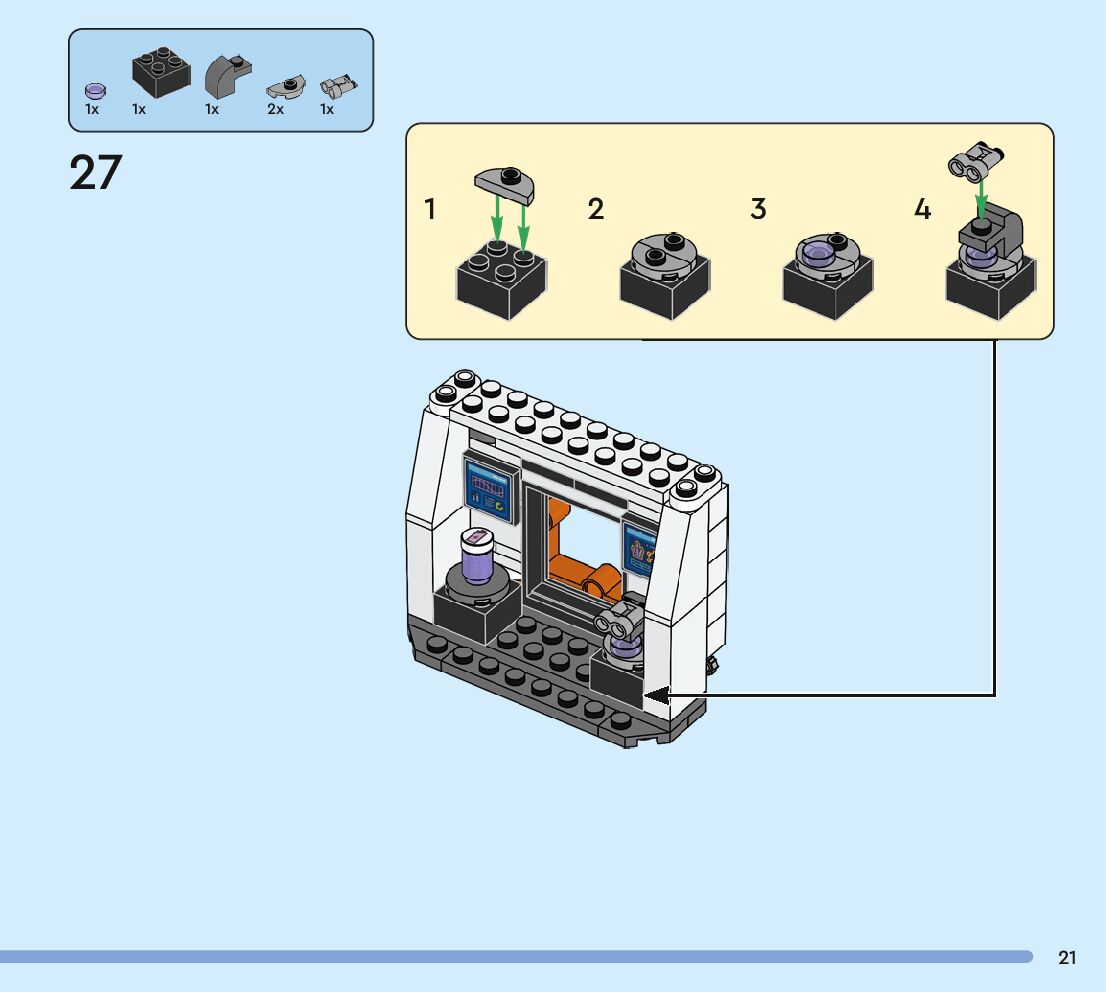 1x 1x 1x 2x 1x

27

1

2

3

4

21