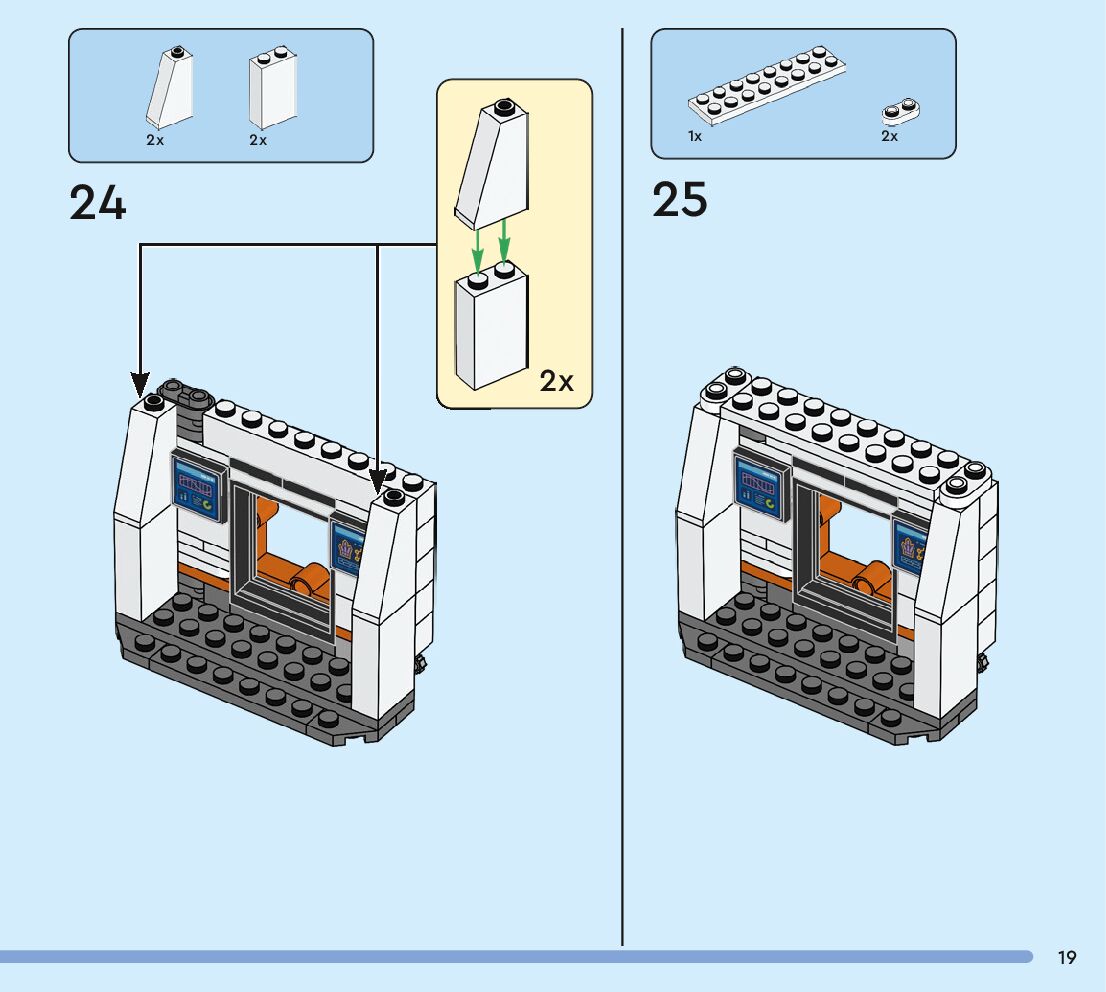 2x
2x

24

2x

1x
2x

25

19