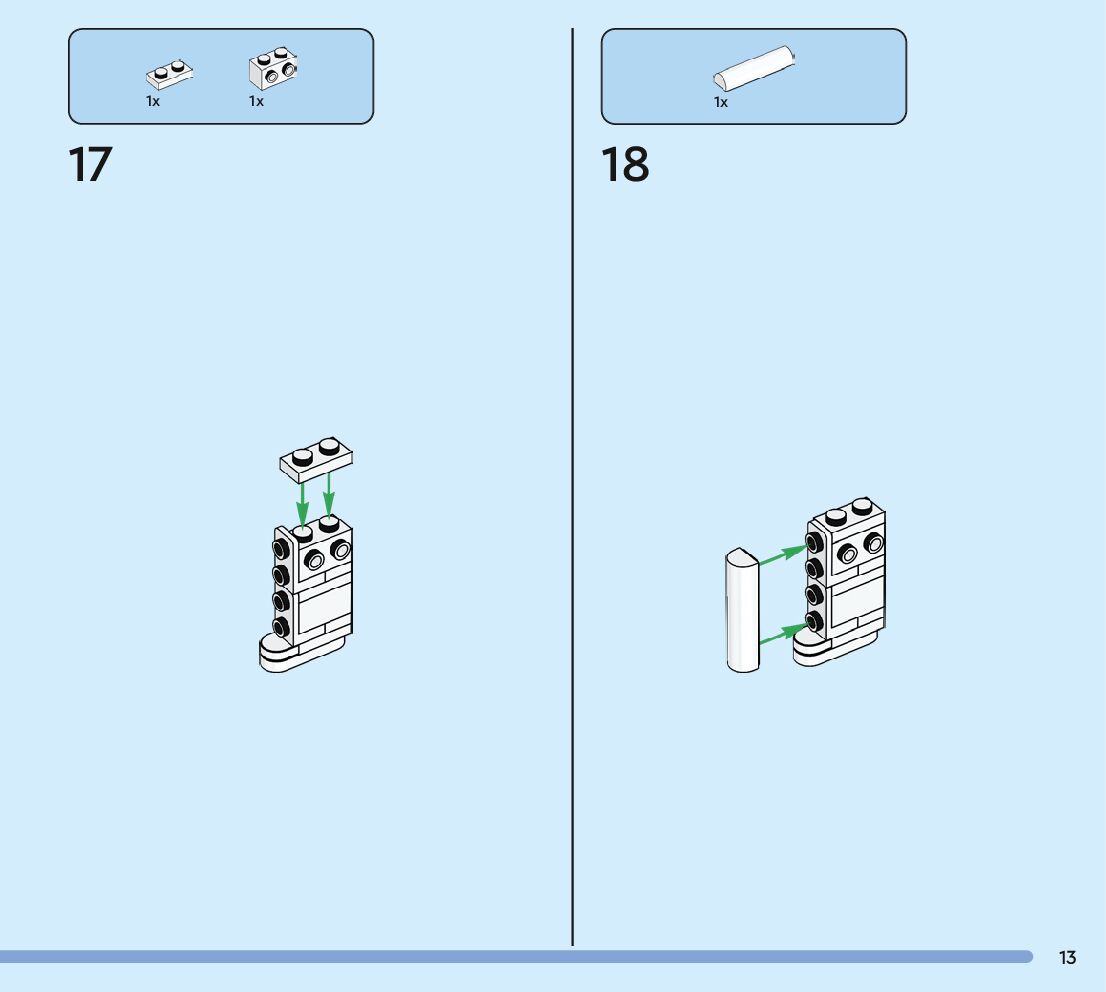 1x 1x

17

1x

18

13