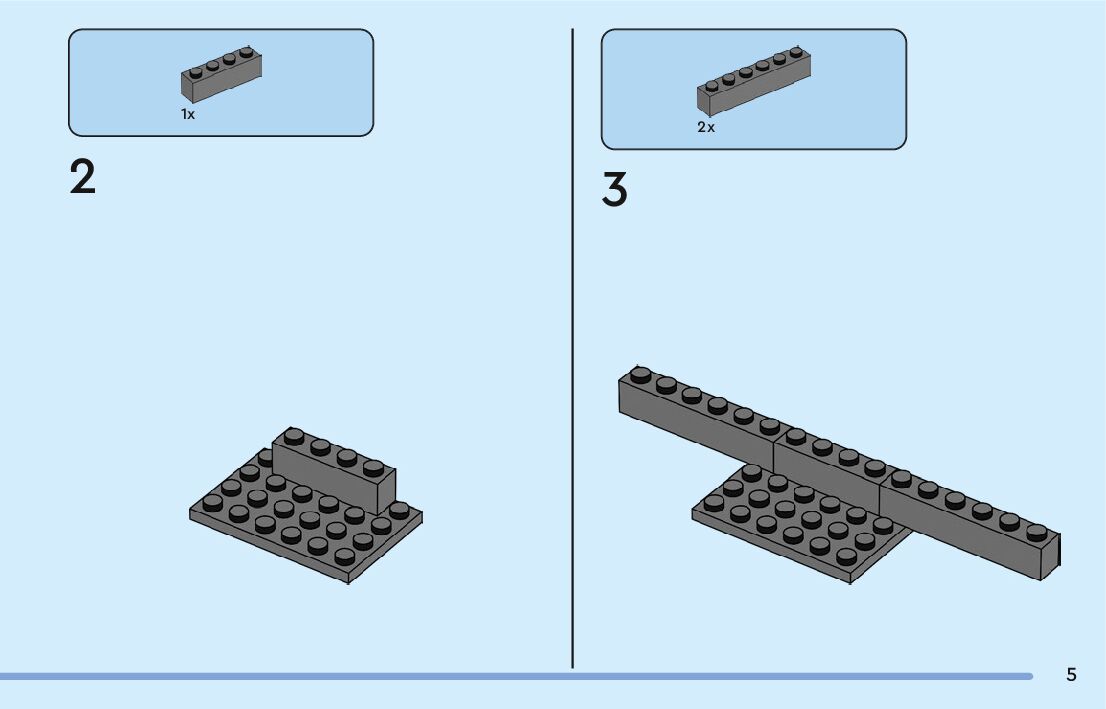 1x

2

2x

3

5