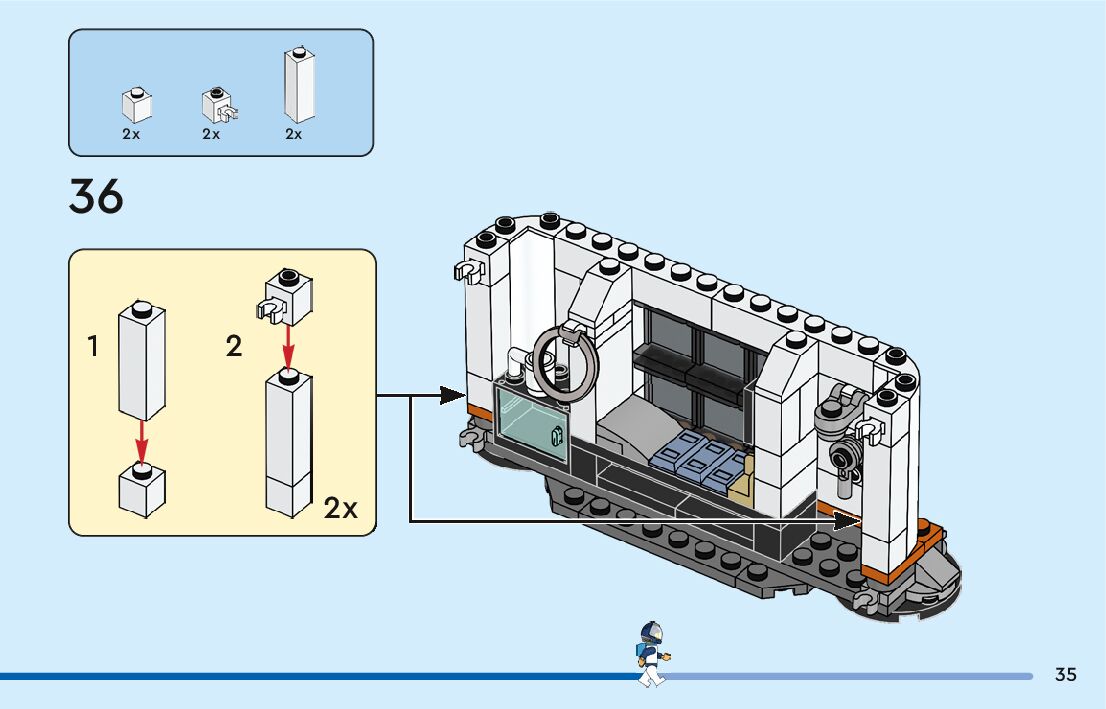 2x 2x 2x

36

1

2

2x

35