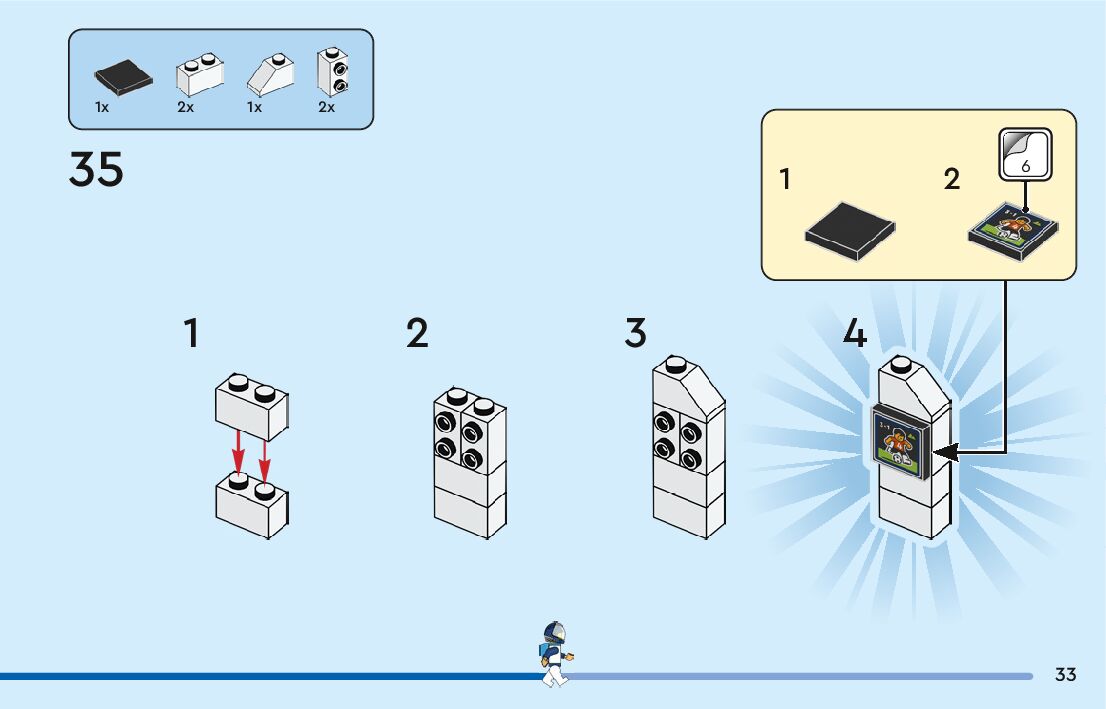 1x 2x 1x 2x

35

1 2

6

1 2 3 4

33