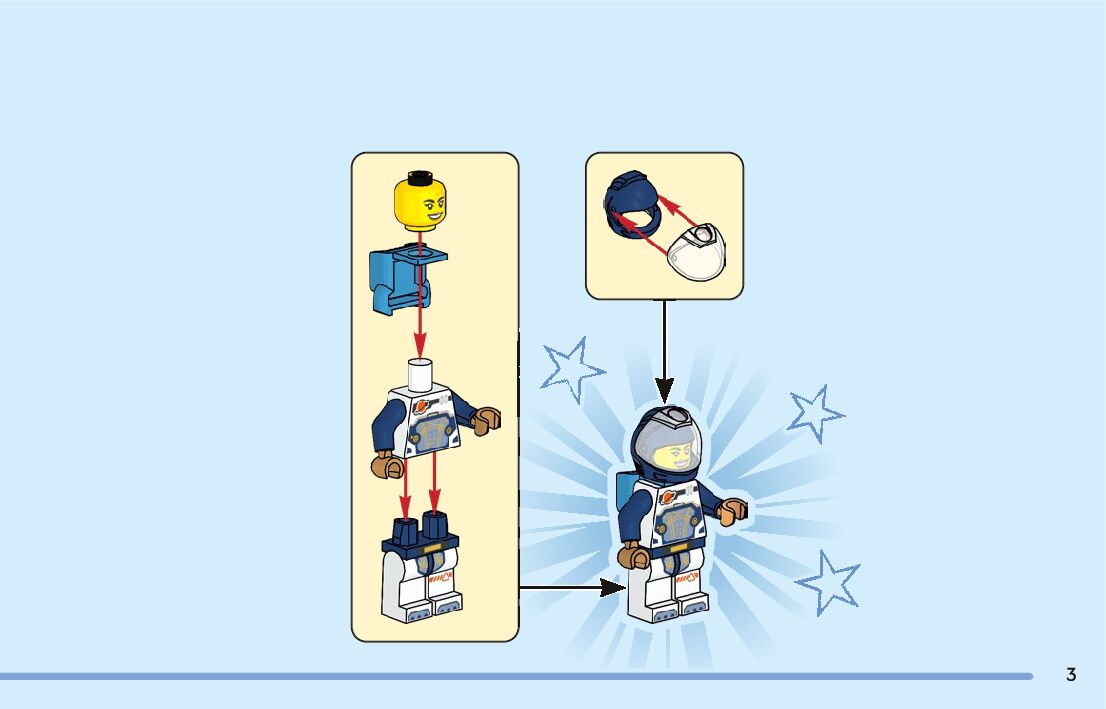 3