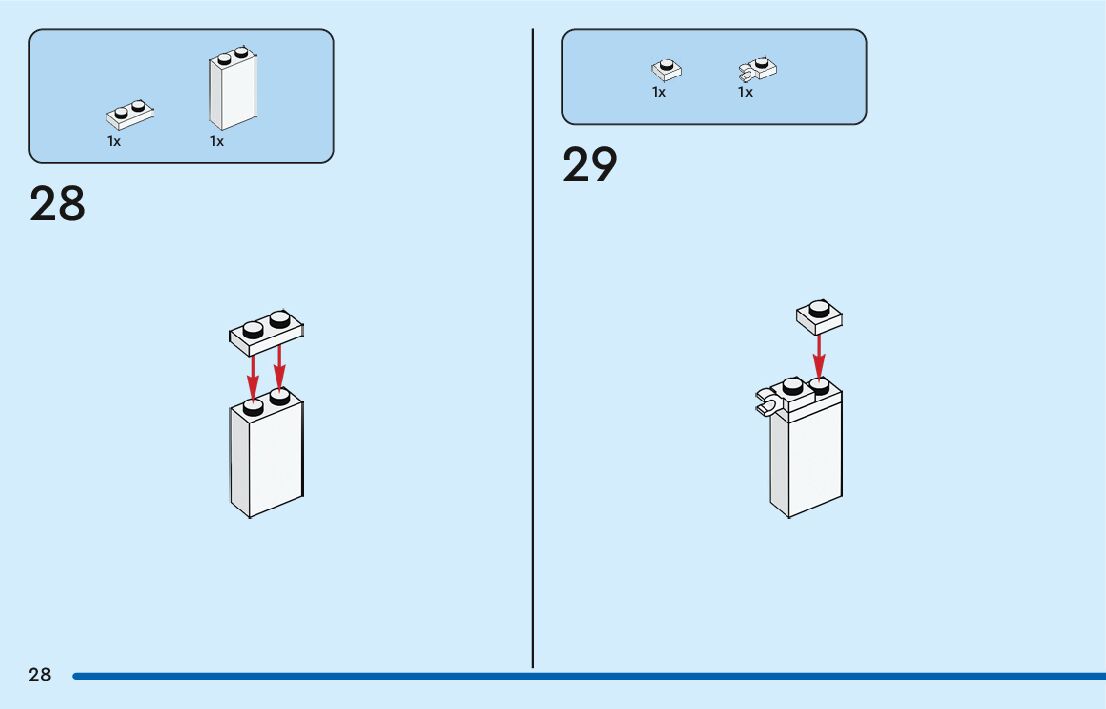 1x 1x

28

1x 1x

29

28