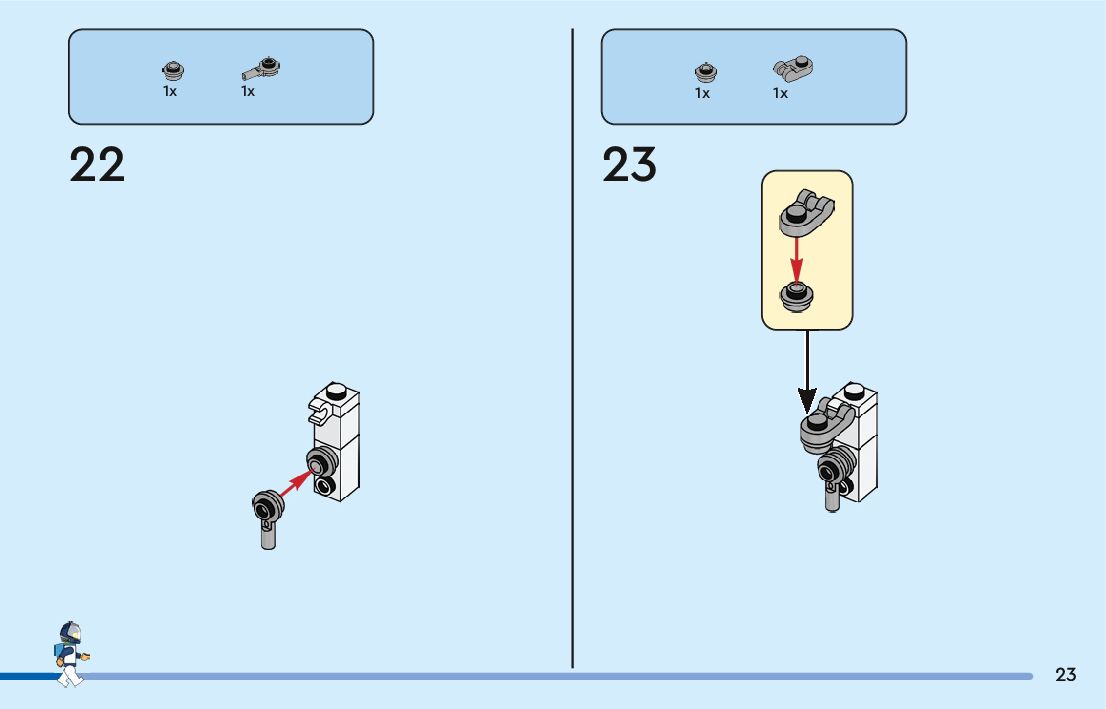 1x 1x

22

1x 1x

23

23