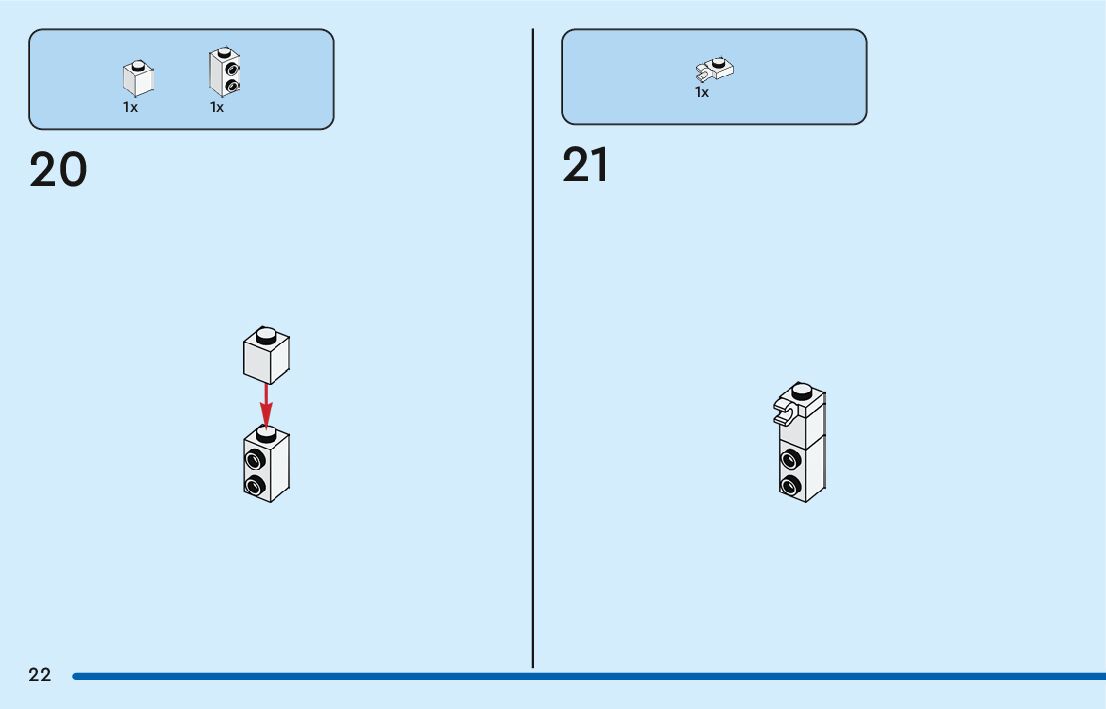 1x 1x

20

1x

21

22