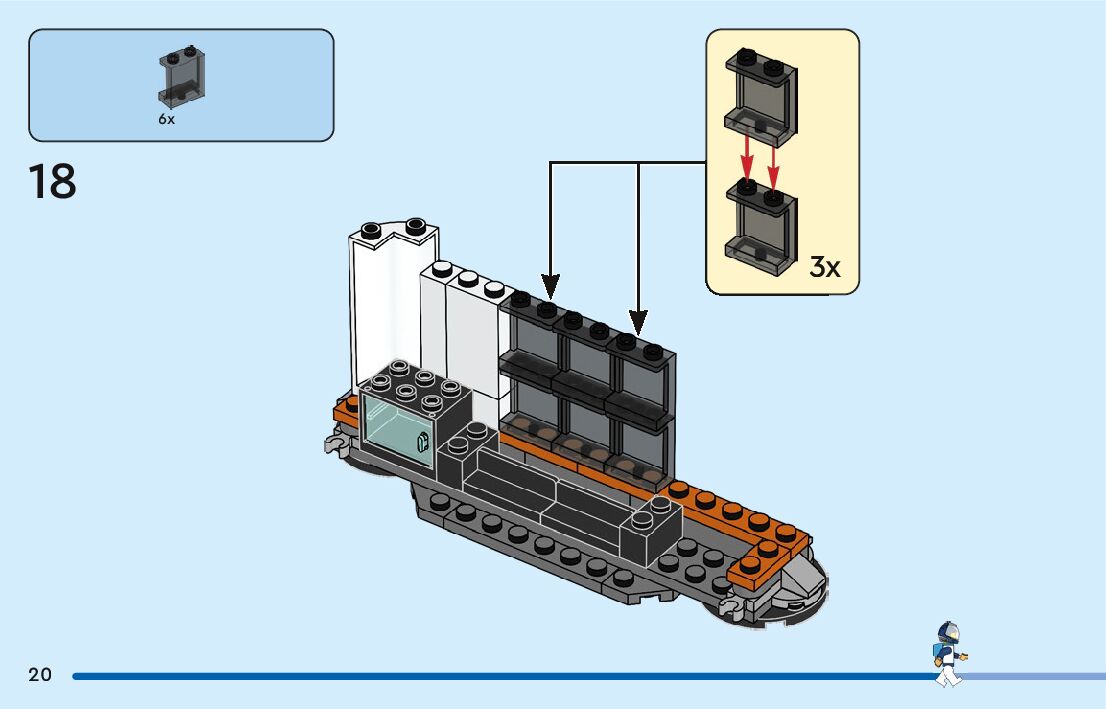 6x

18

3x

20