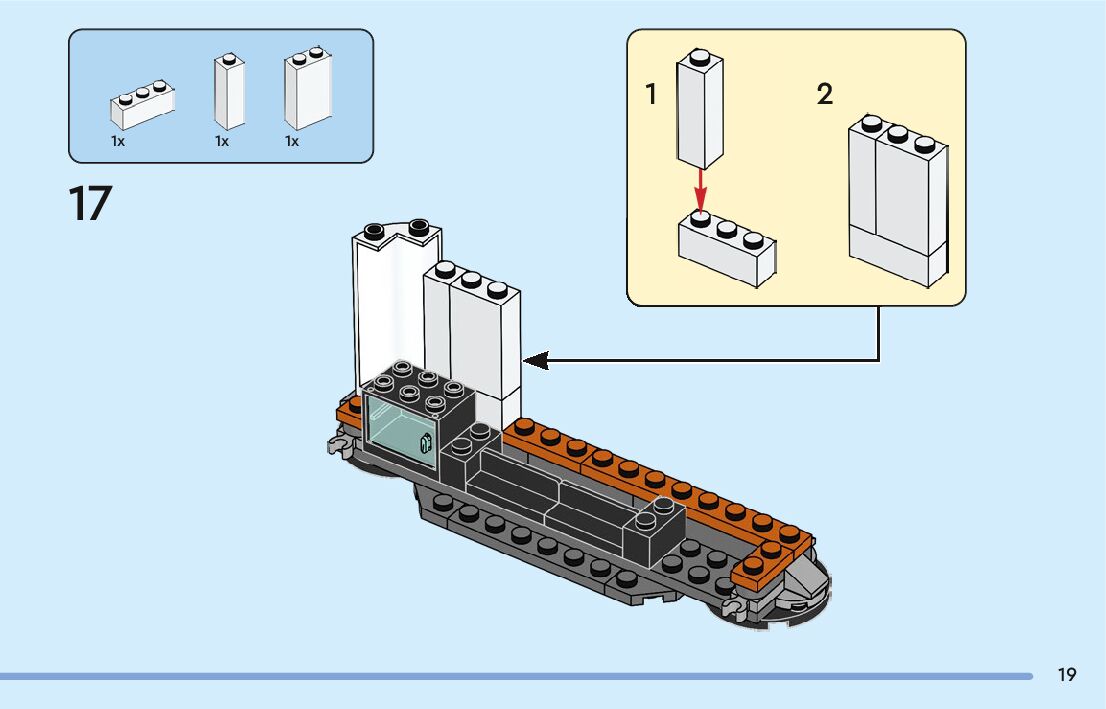 1x 1x 1x

17

1

2

19