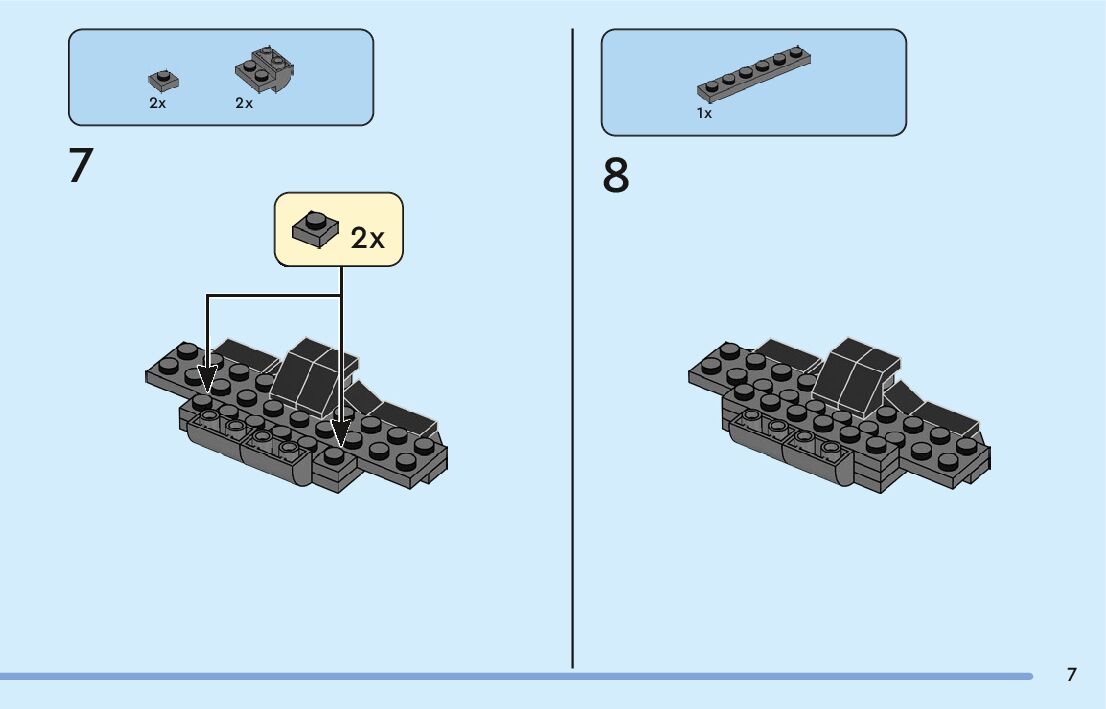 2x 2x

7

2x

1x

8

7