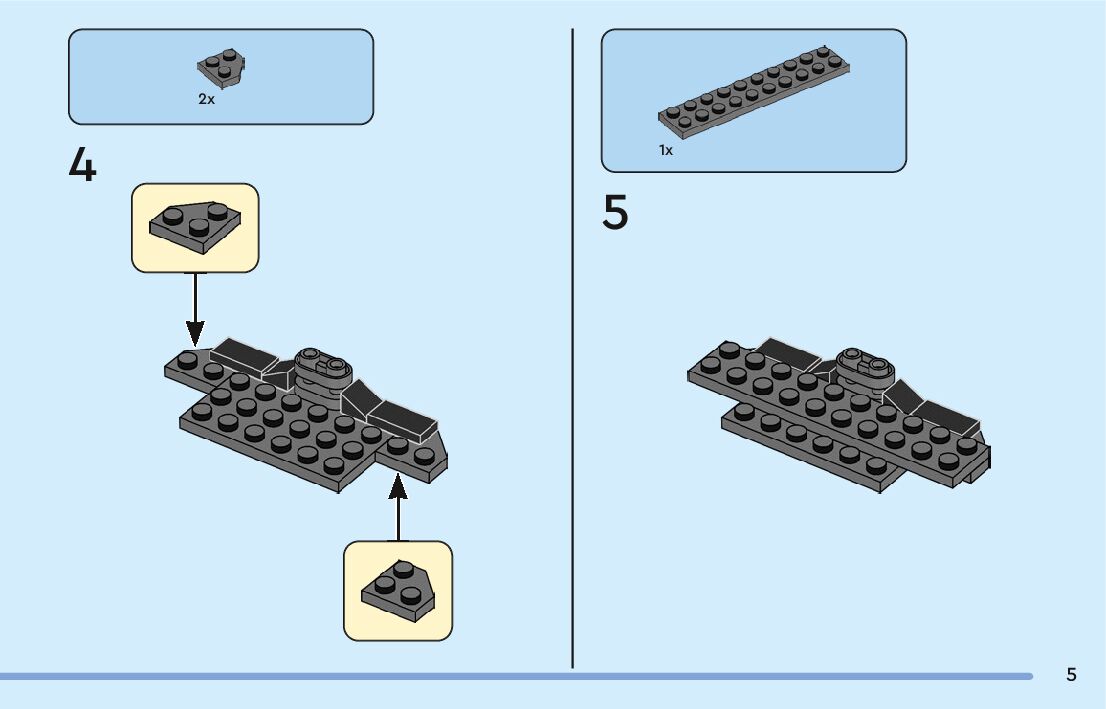 2x

4

1x

5

5