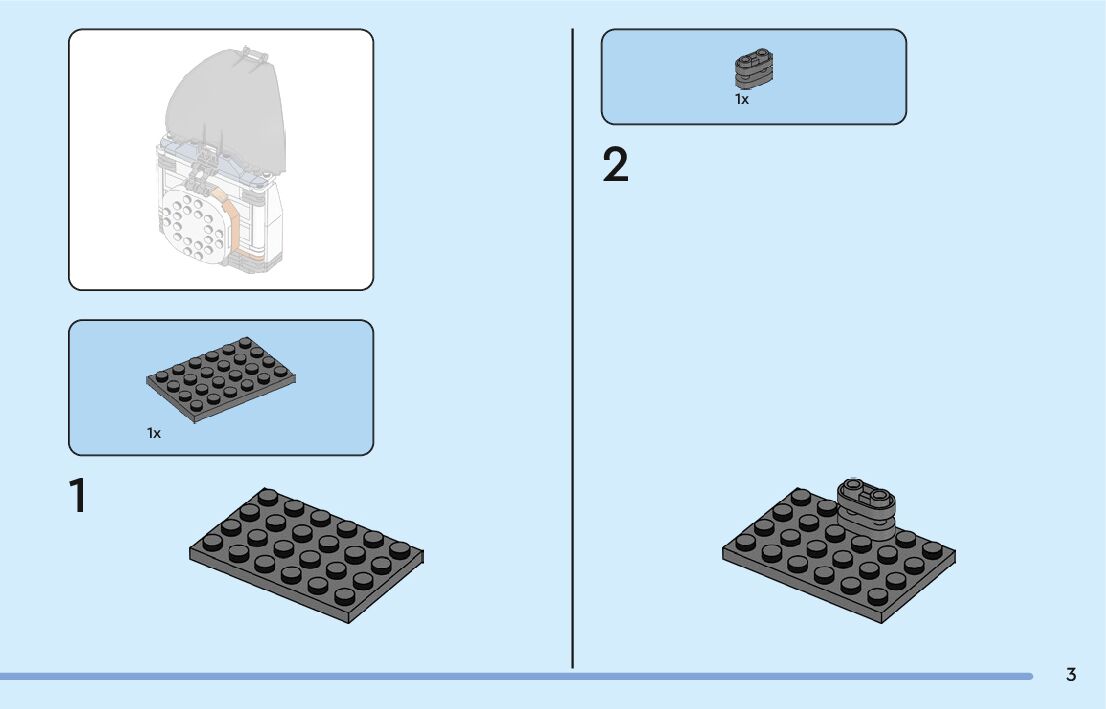 1x

1

1x

2

3