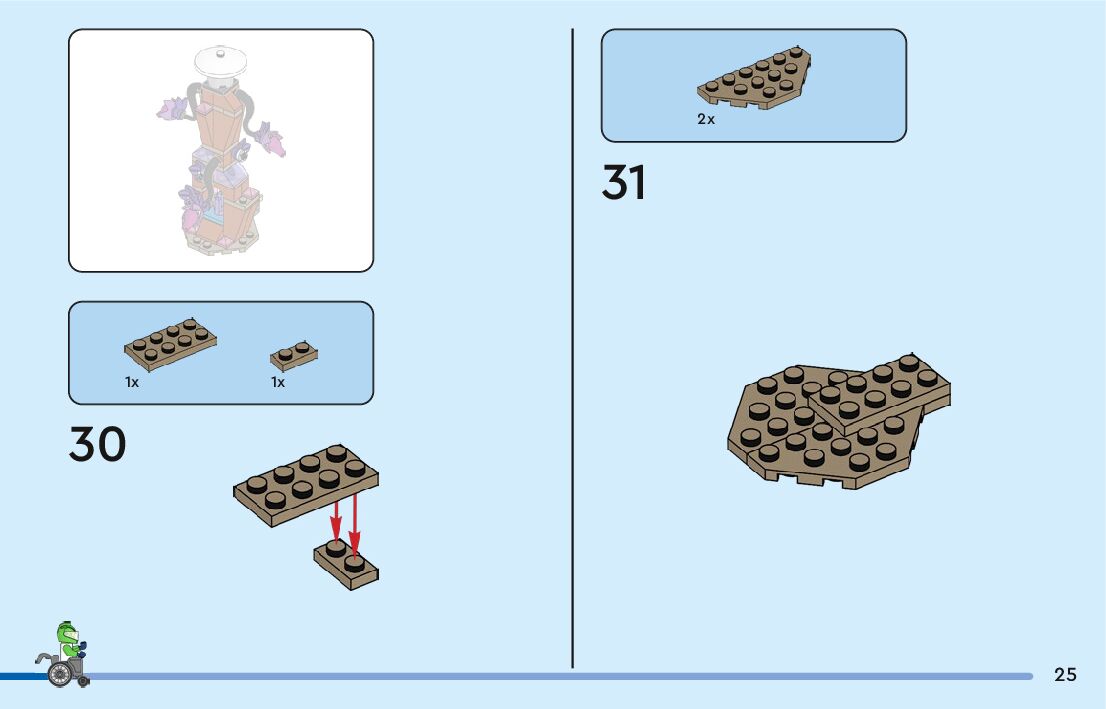 1x

1x

30

2x

31

25