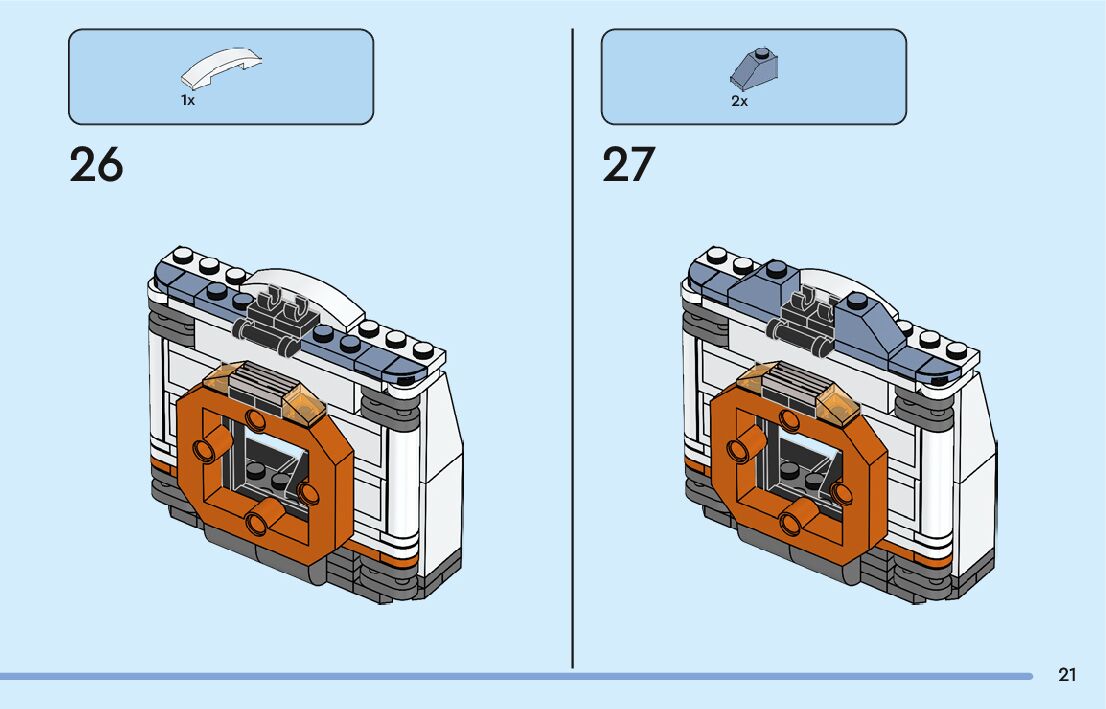 1x

26

2x

27

21