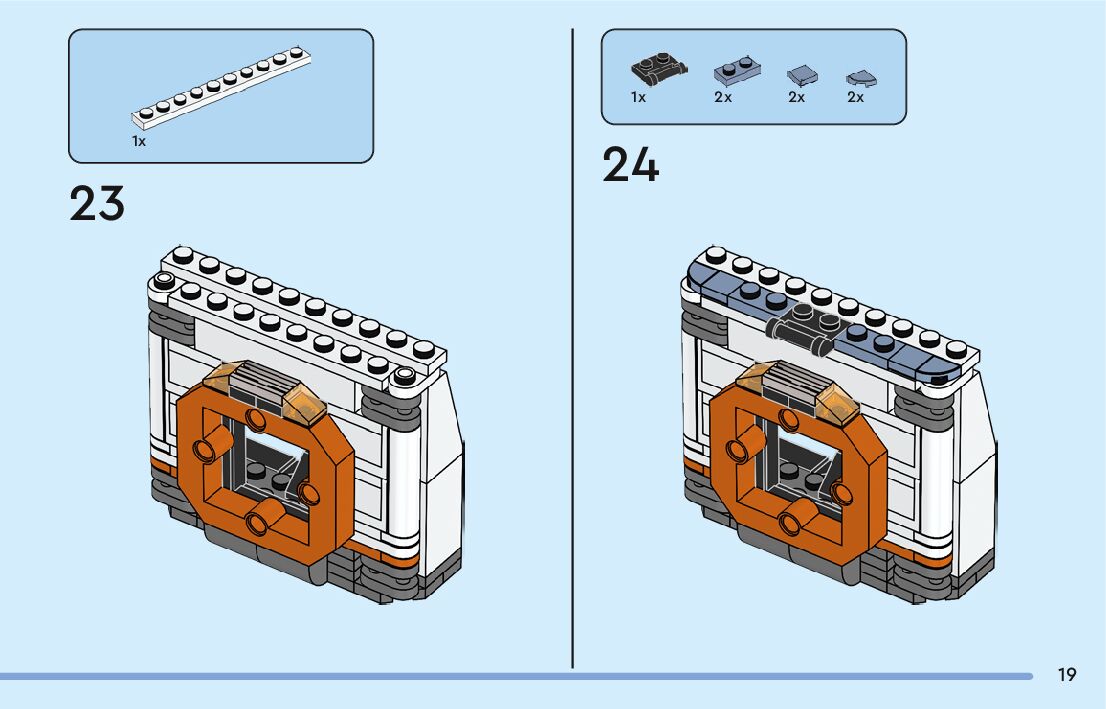 1x

23

1x 2x 2x 2x

24

19