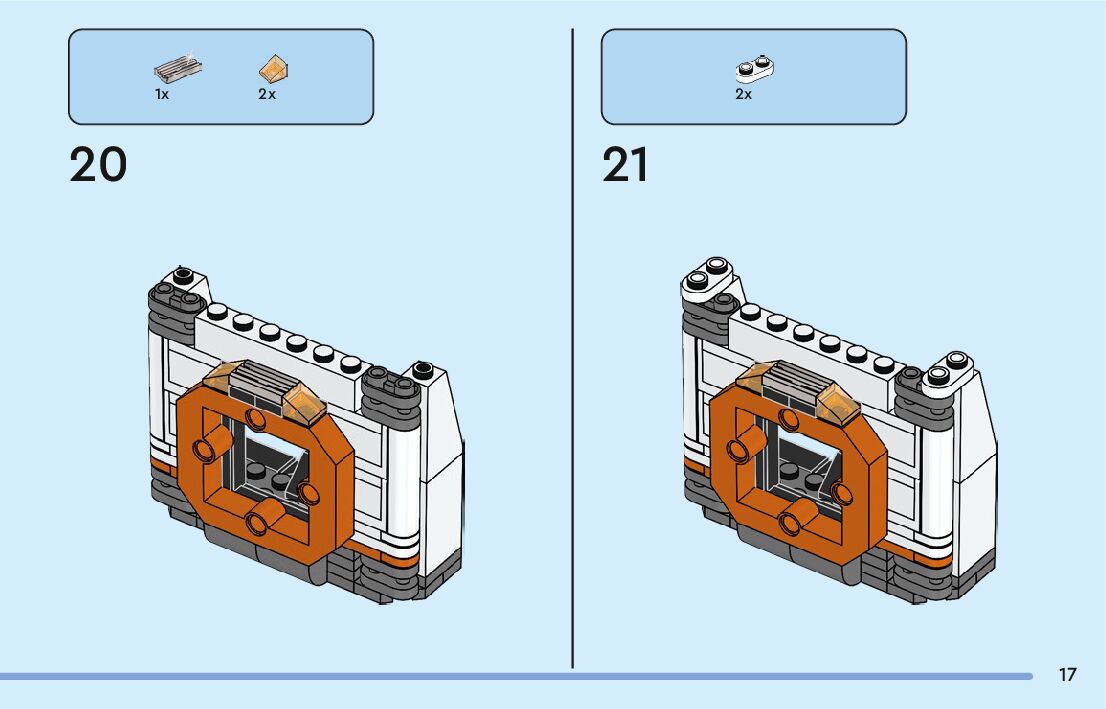 1x 2x

20

2x

21

17