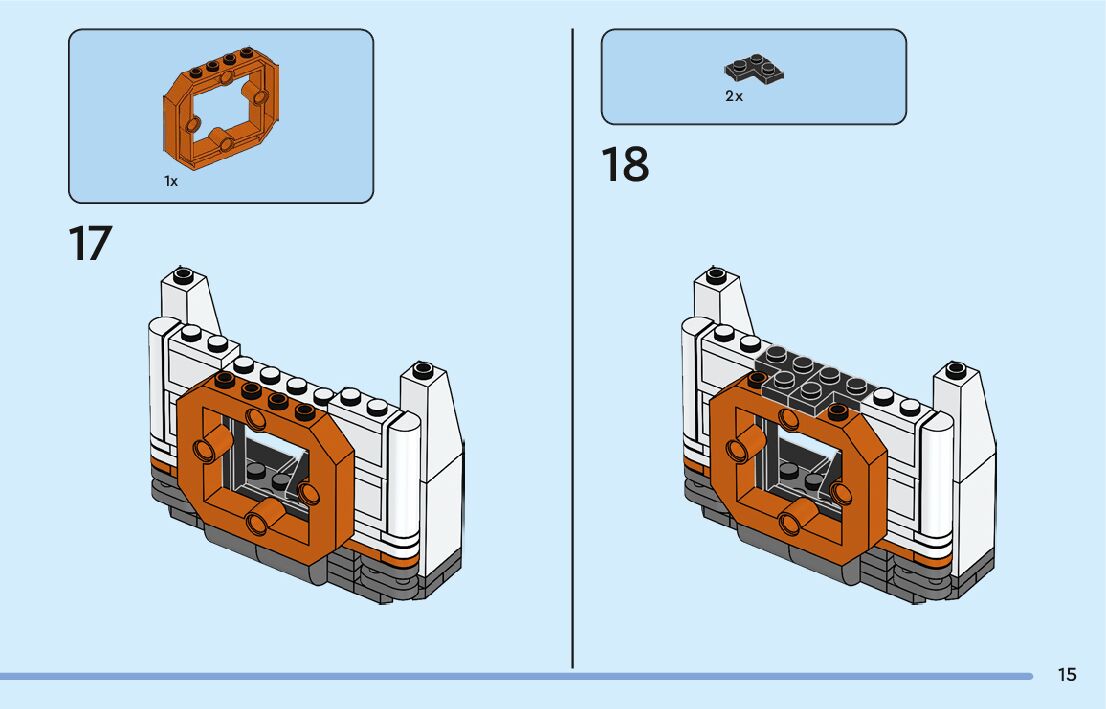 1x

17

2x

18

15