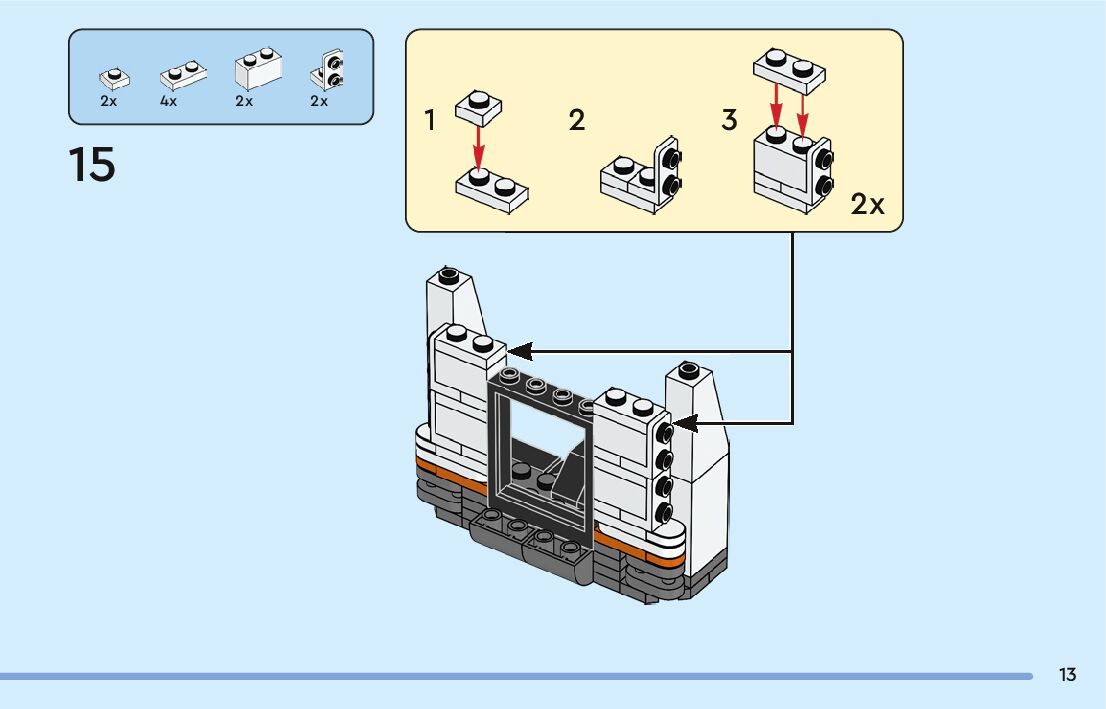 2x 4x 2x 2x

15

1

2

3

2x

13