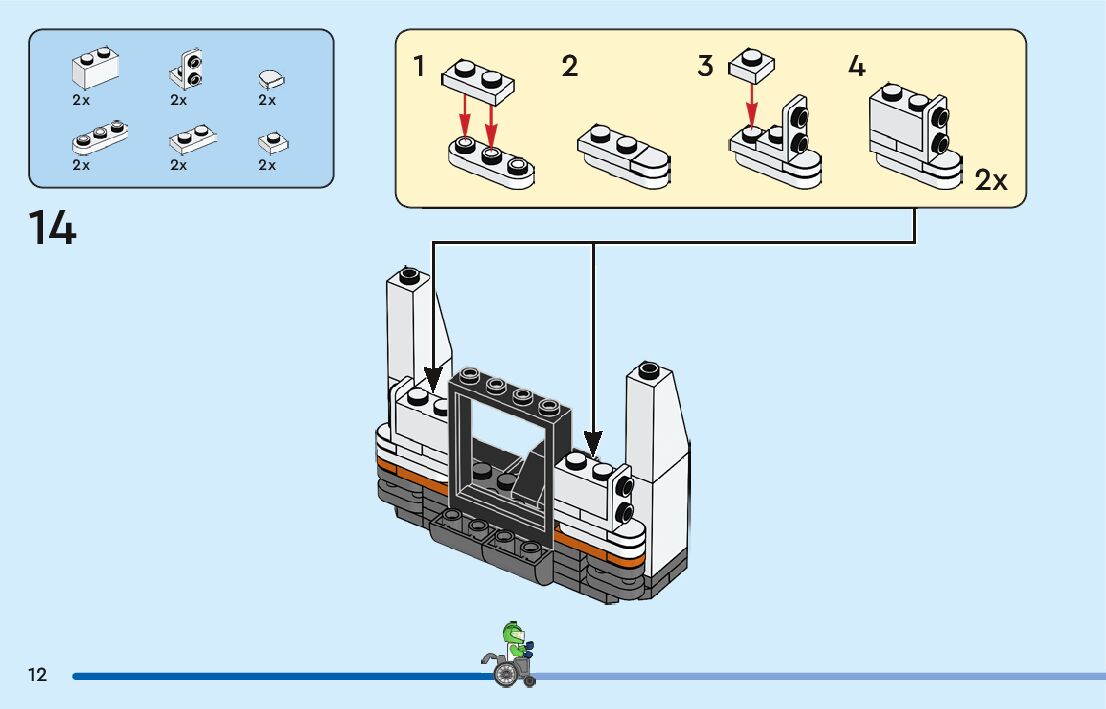 2x
2x
2x
2x
2x
2x

14

1
2
3
4
2x

12