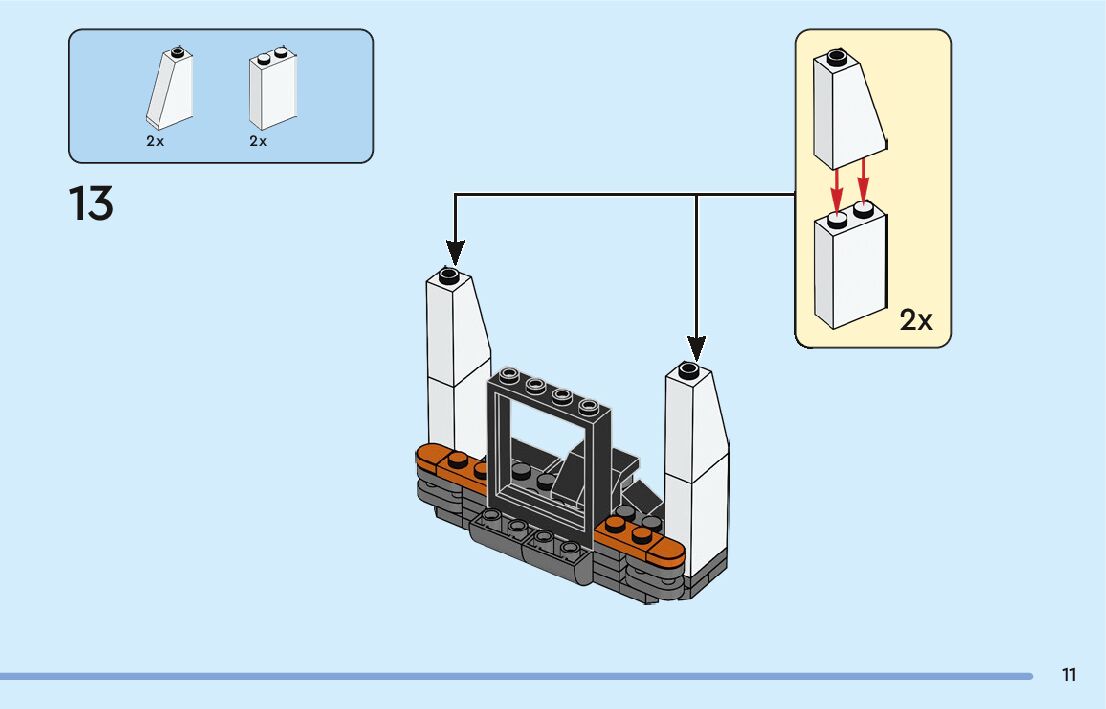 2x 2x

13

2x

11