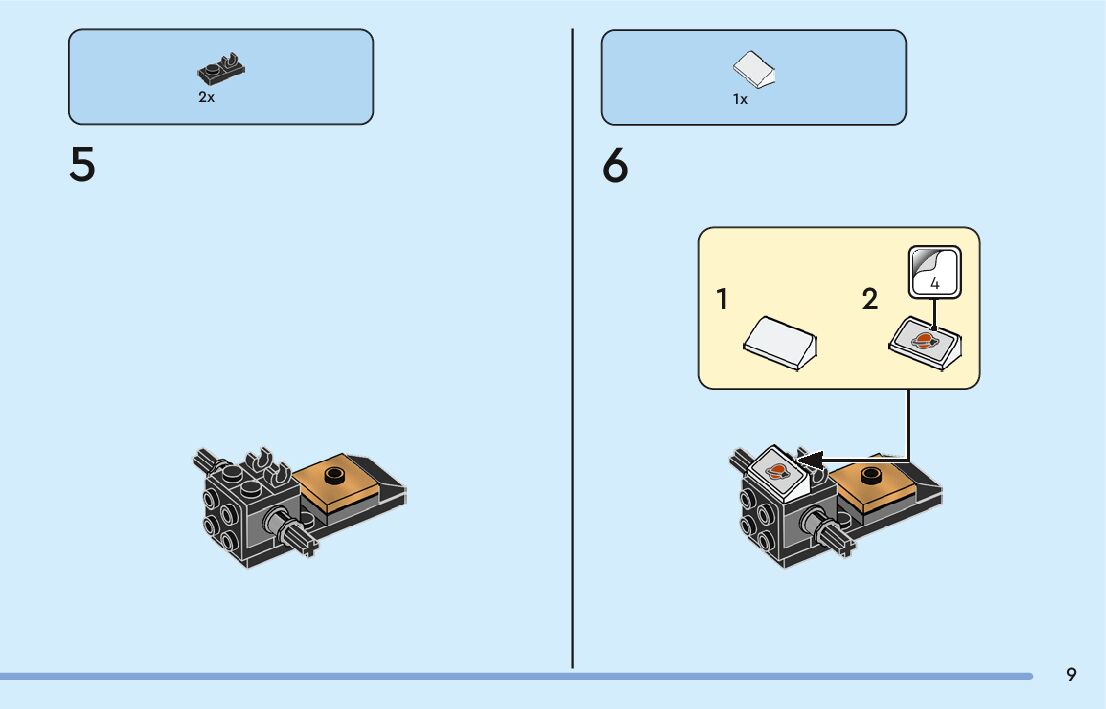 2x

5

1x

6

1

2

4

9