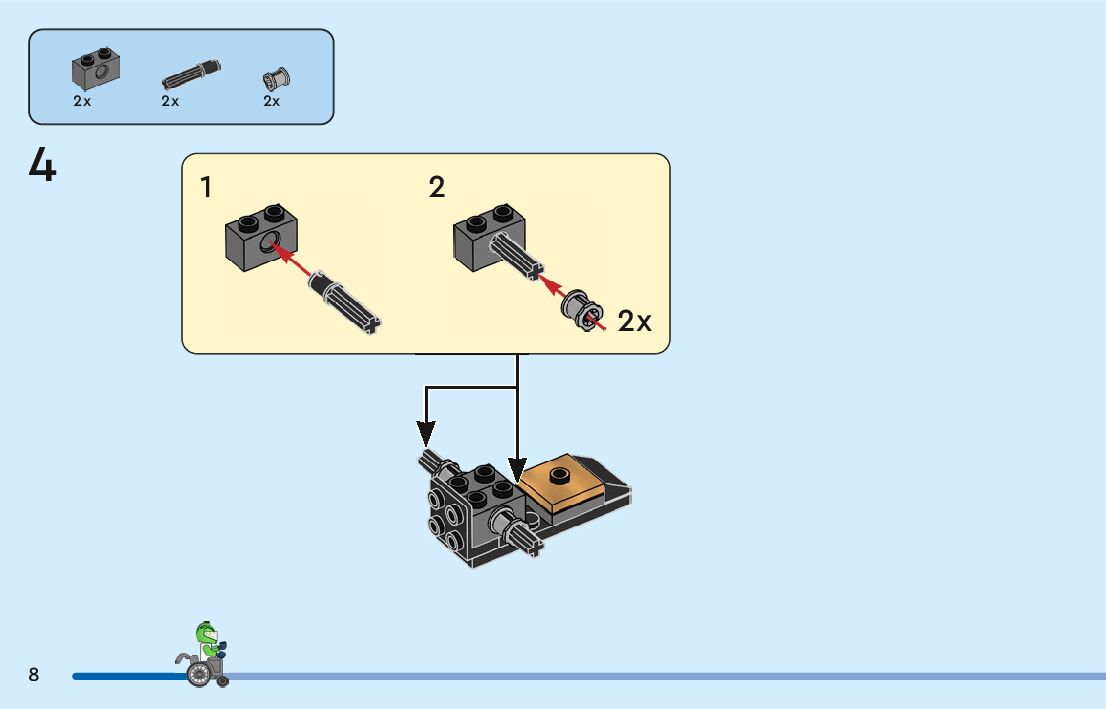 2x 2x 2x

4

1

2

2x

8