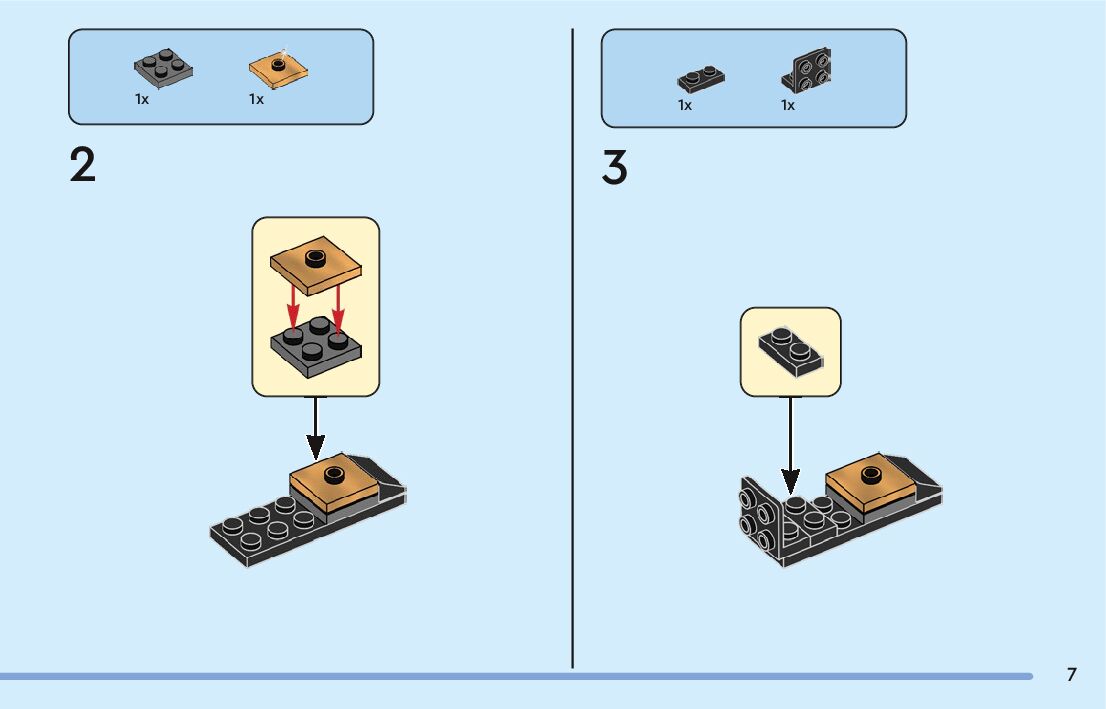 1x 1x

2

1x 1x

3

7