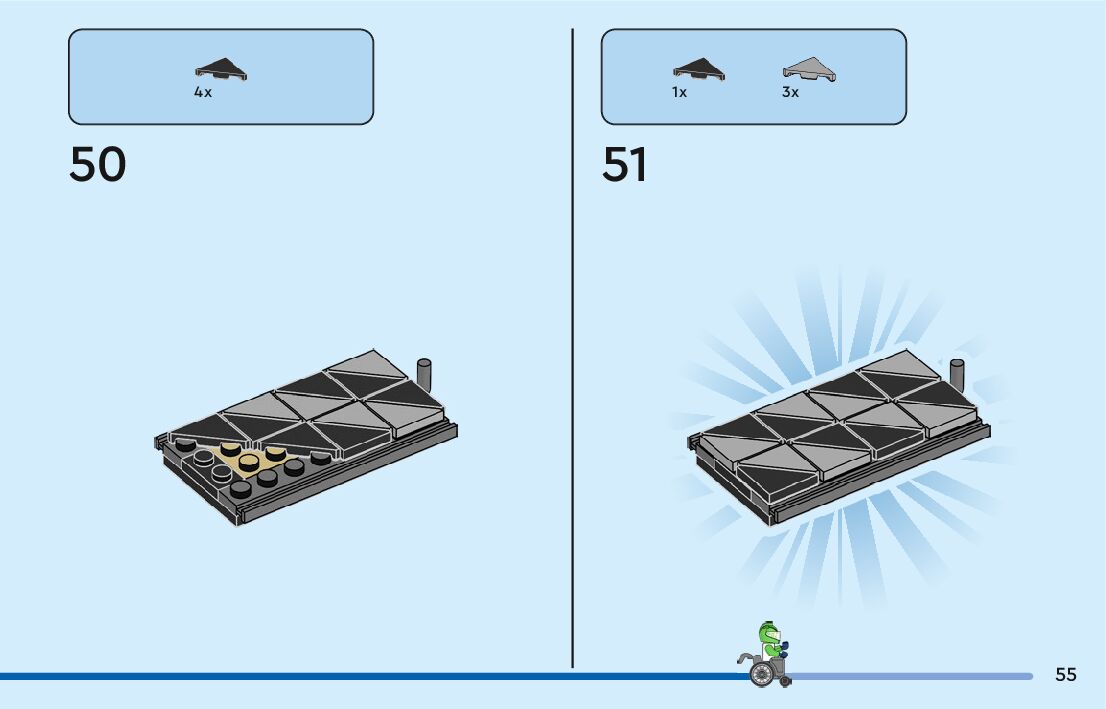 4x

50

1x 3x

51

55