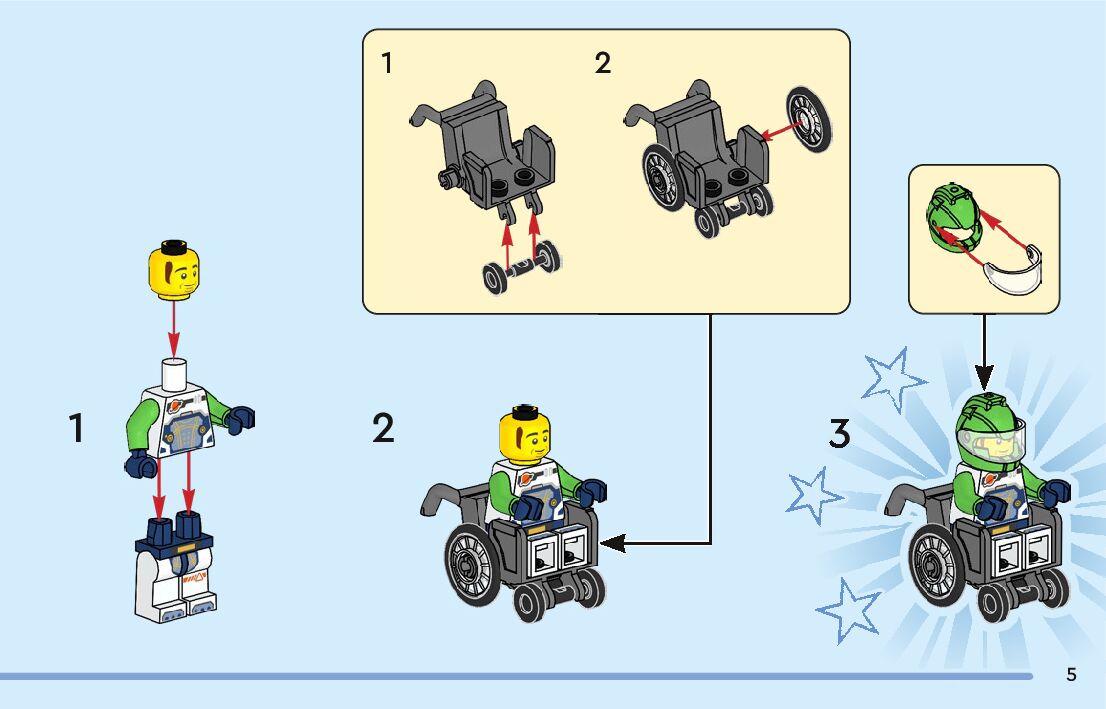 1

2

1

2

3

5