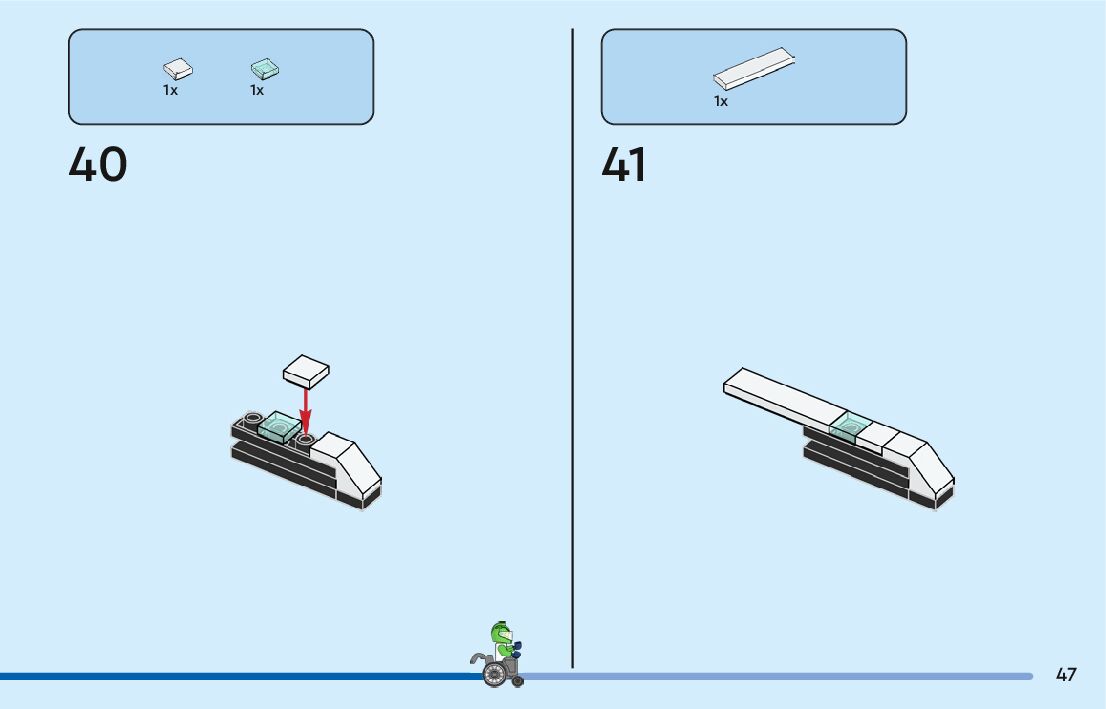 1x 1x

40

1x

41

47