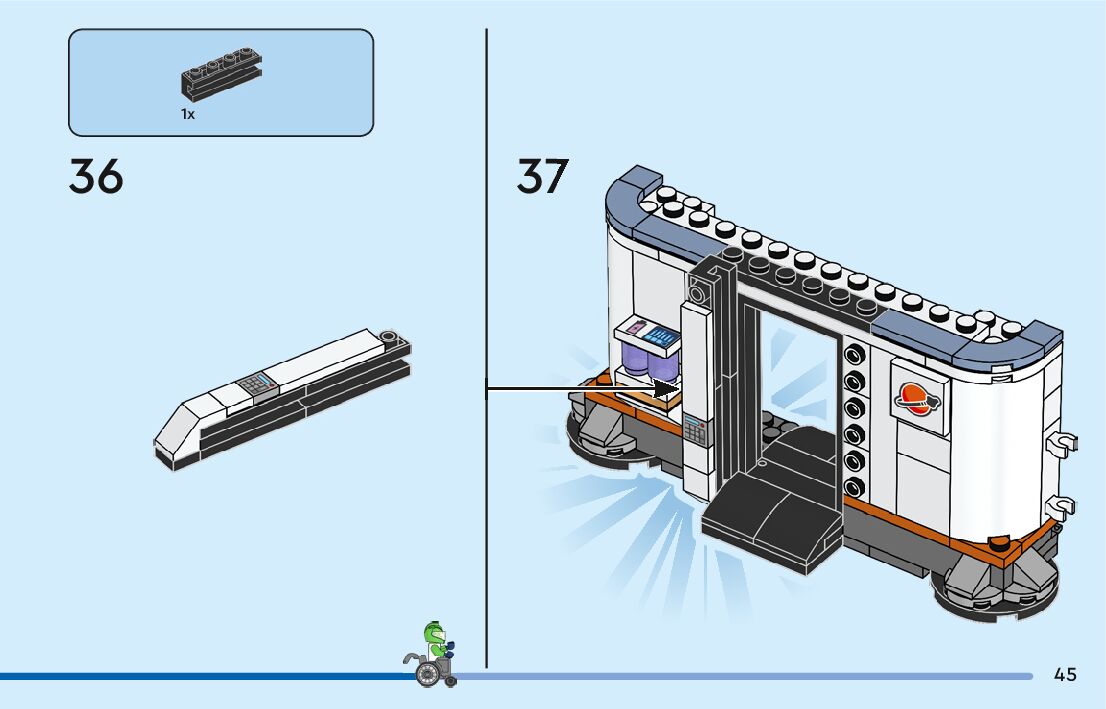 1x

36

37

45