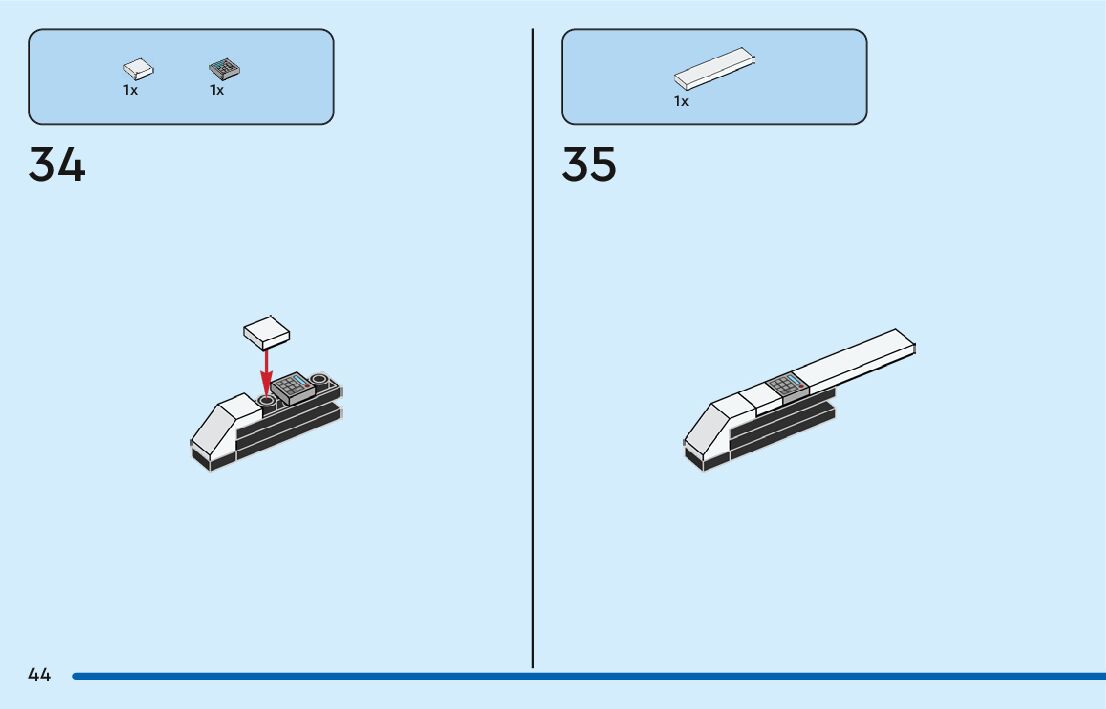 1x 1x

34

1x

35

44