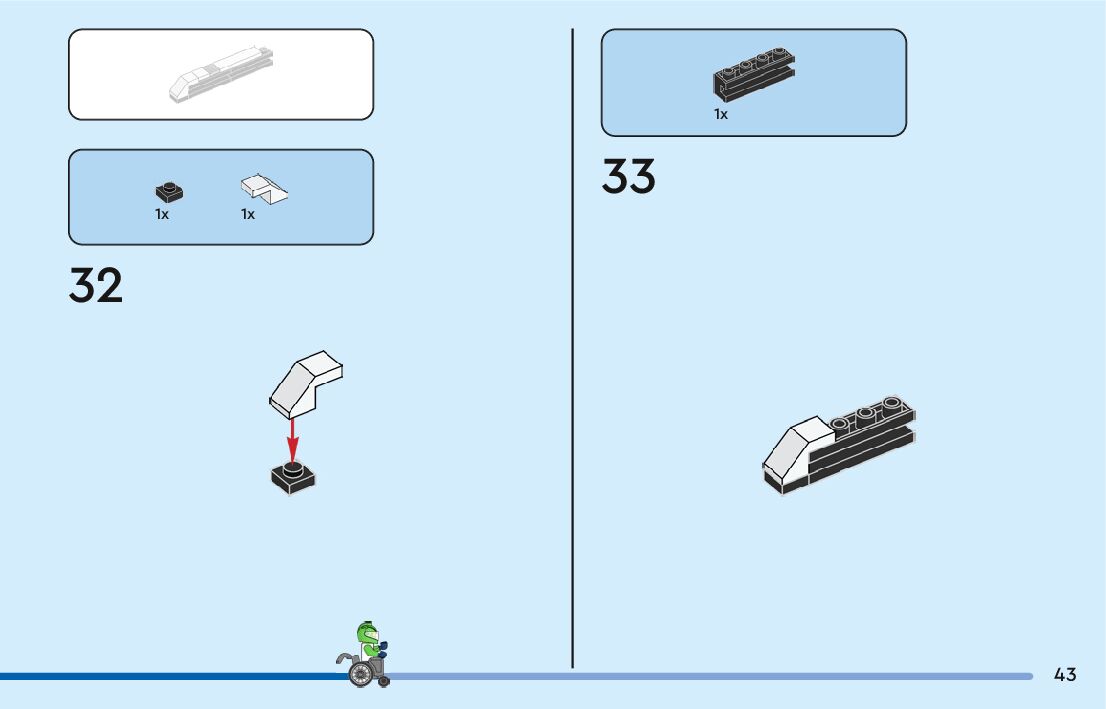 1x 1x

32

1x

33

43