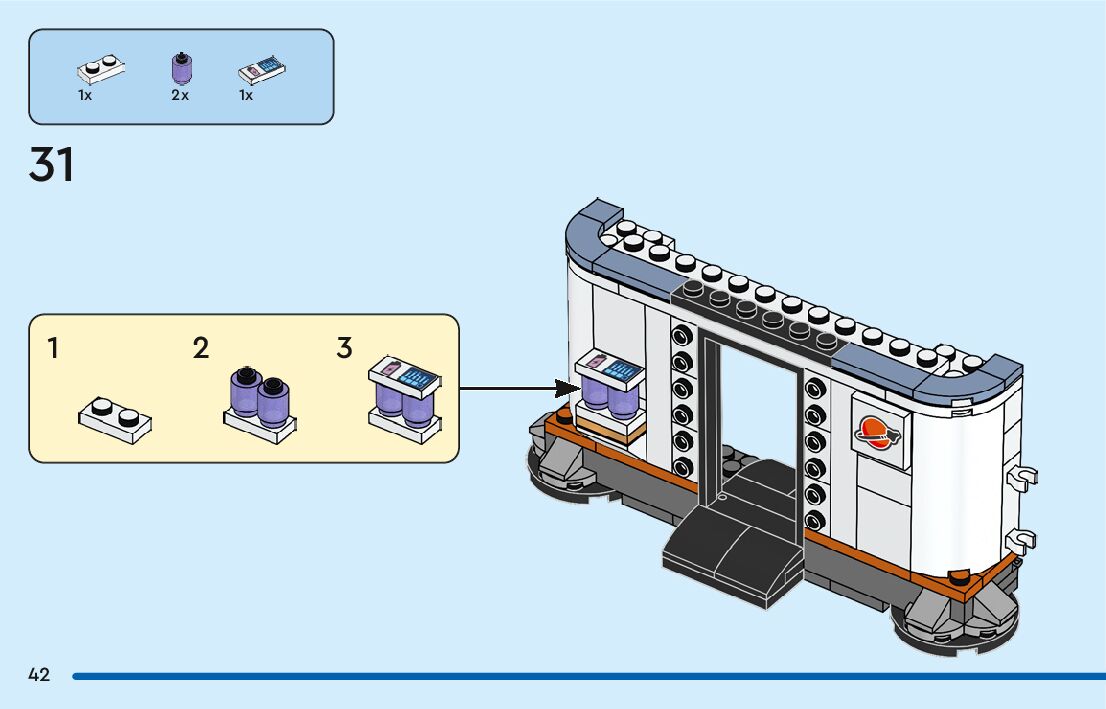 1x
2x
1x

31

1
2
3

42