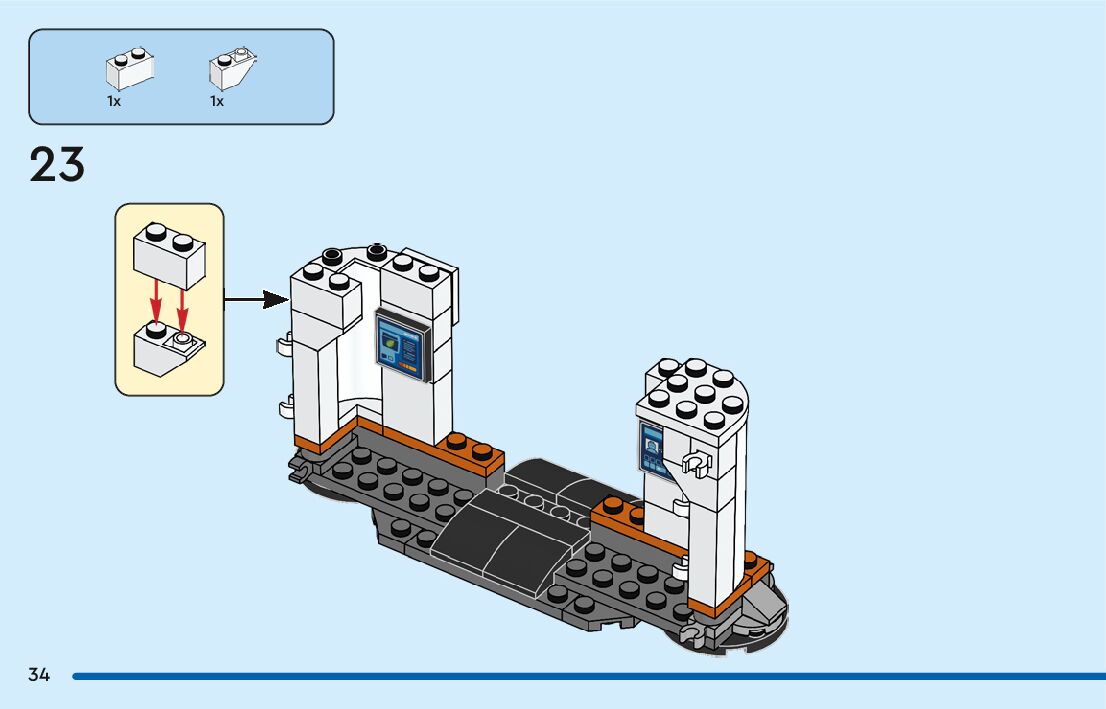 1x
1x

23

34