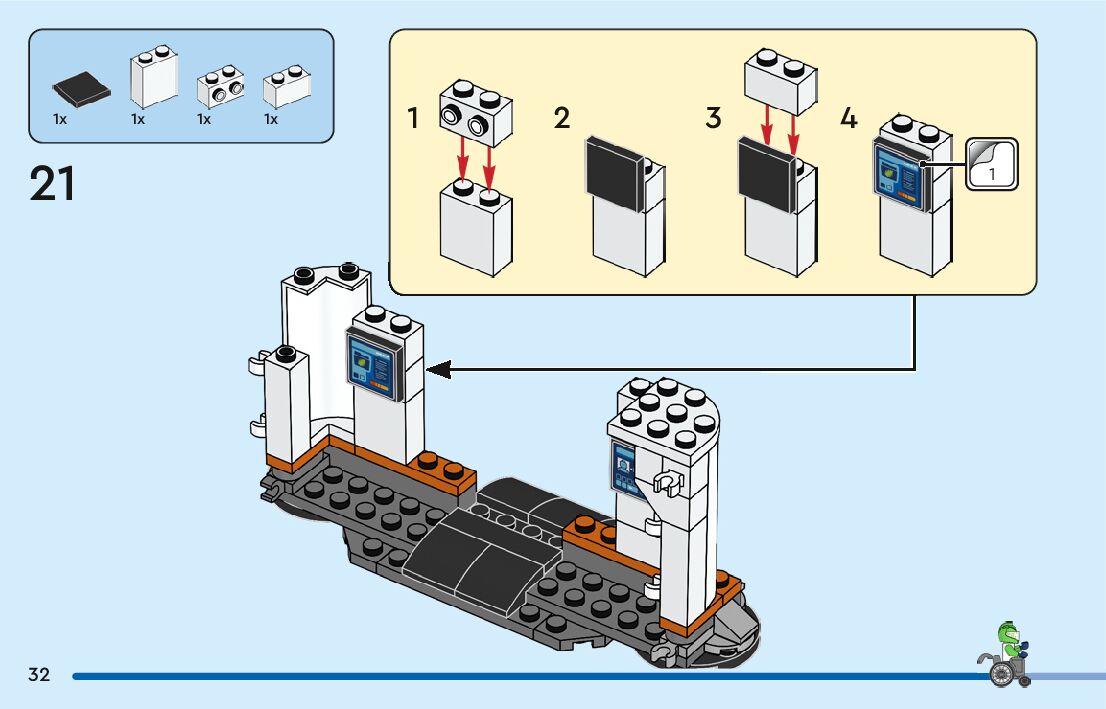 1x 1x 1x 1x

21

1

2

3

4

1

32