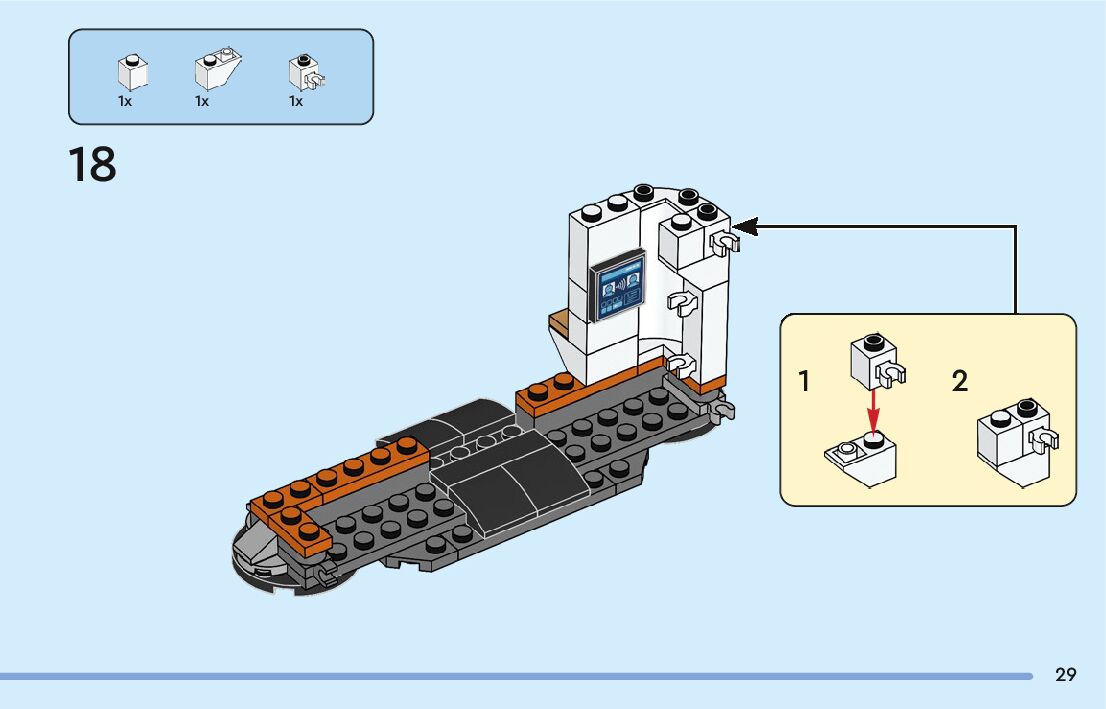 1x 1x 1x

18

1

2

29