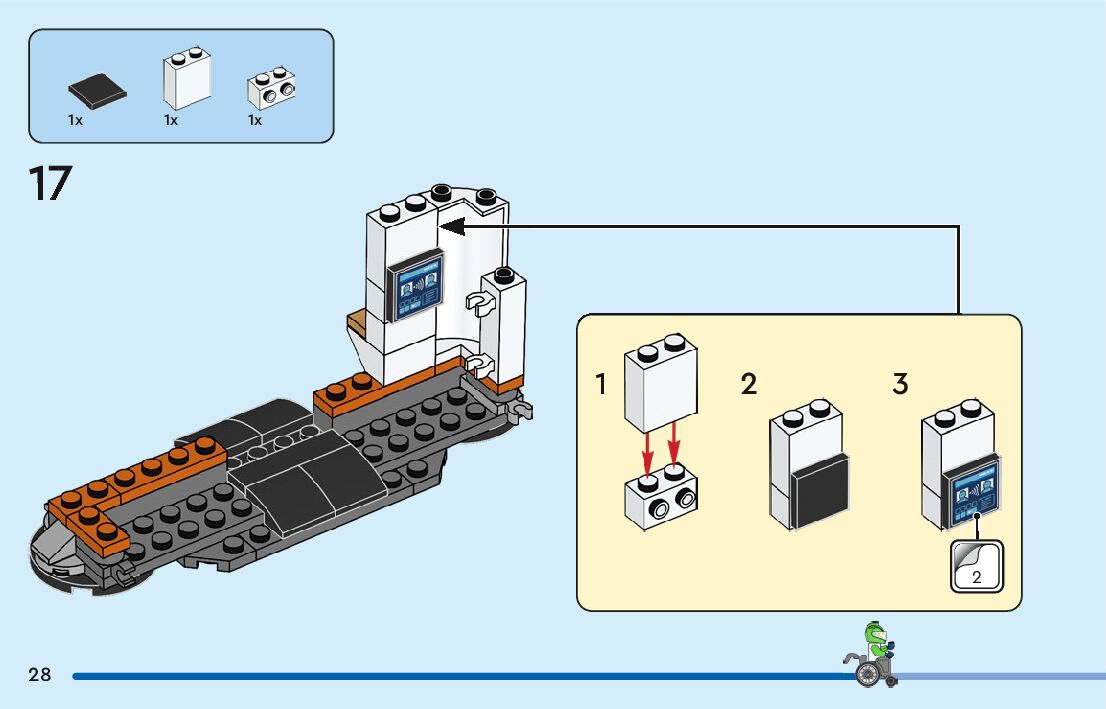 1x 1x 1x

17

1

2

3

2

28