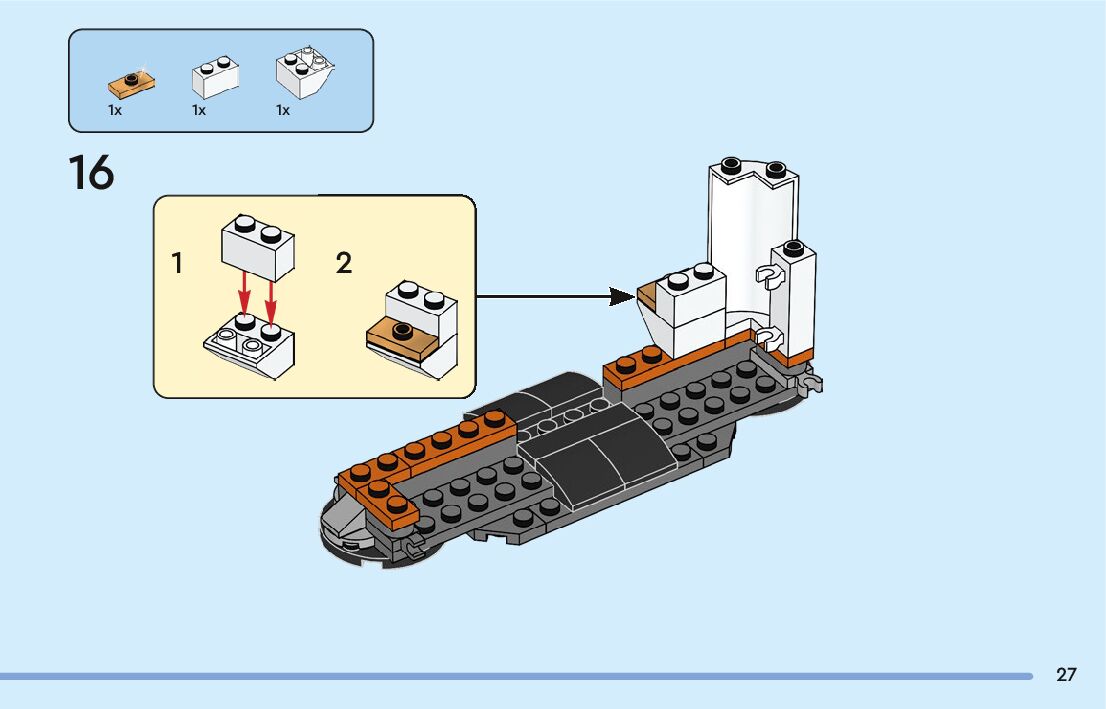 1x 1x 1x

16

1

2

27